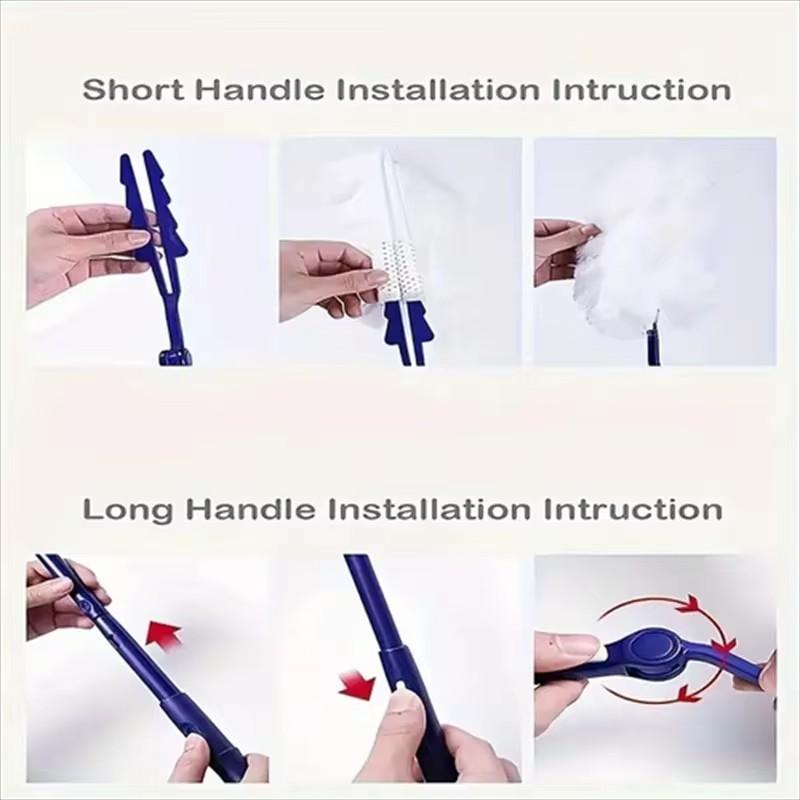 Short Handle Installation Intruction

Long Handle Installation Intruction