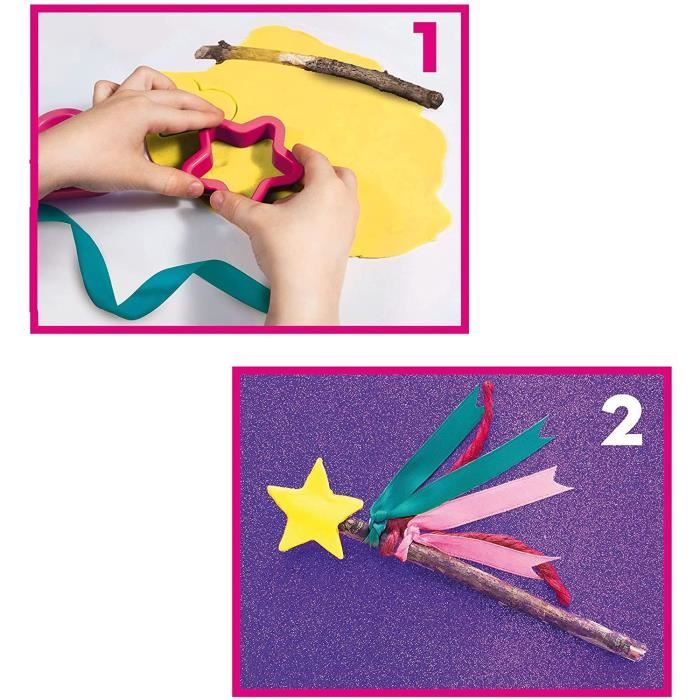 1

2