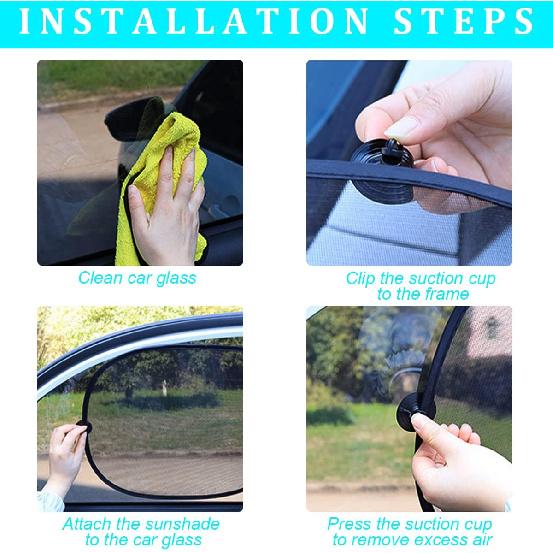 INSTALLATION STEPS

Clean car glass

Clip the suction cup to the frame

Attach the sunshade to the car glass

Press the suction cup to remove excess air