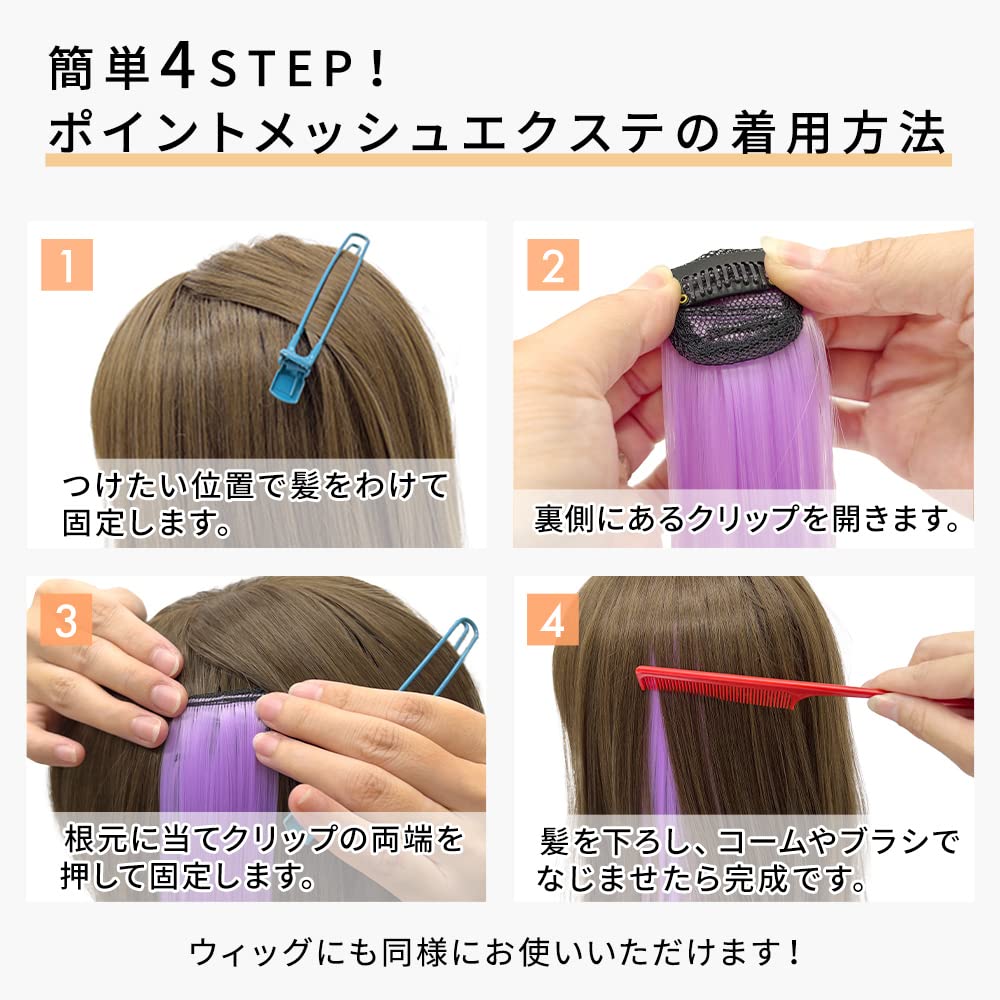 簡単4STEP!
ポイントメッシュエクステの着用方法

1
つけたい位置で髪をわけて固定します。

2
裏側にあるクリップを開きます。

3
根元に当てクリップの両端を押して固定します。

4
髪を下ろし、コームやブラシでなじませたら完成です。

ウィッグにも同様にお使いいただけます!