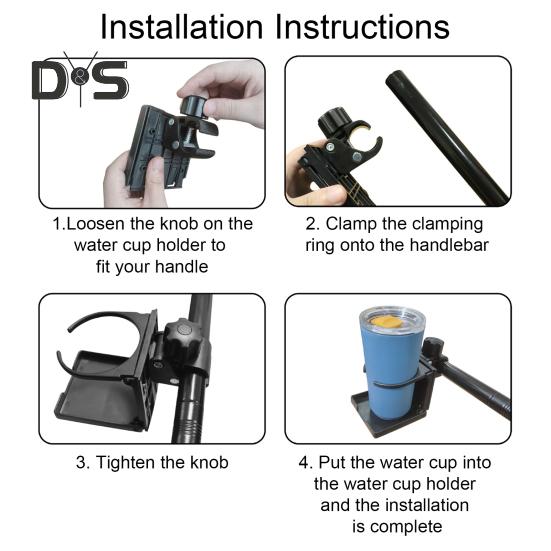 Installation Instructions

D&S

1.Loosen the knob on the water cup holder to fit your handle

2. Clamp the clamping ring onto the handlebar

3. Tighten the knob

4. Put the water cup into the water cup holder and the installation is complete