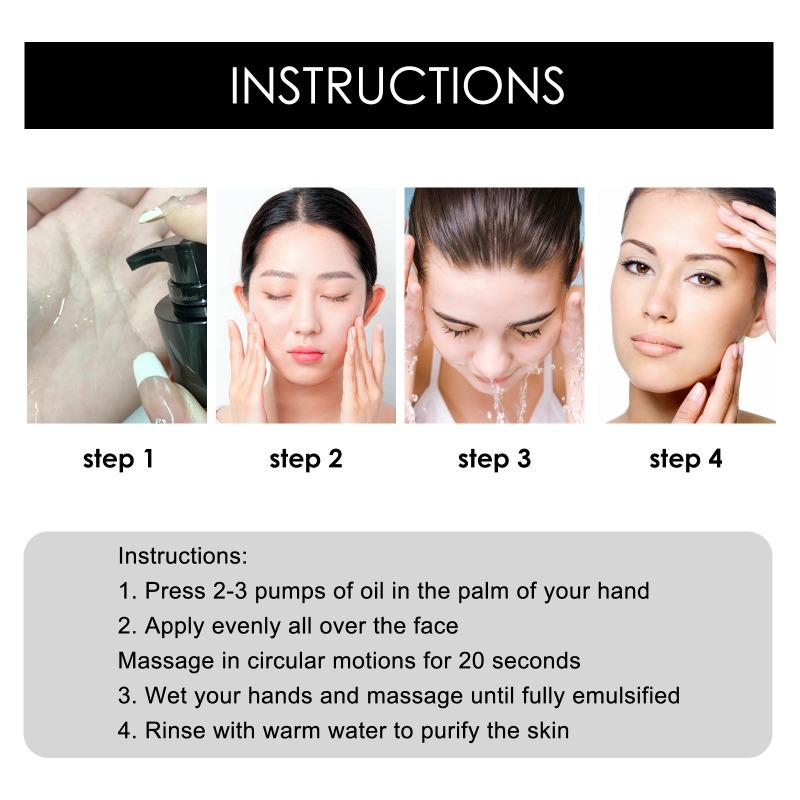 INSTRUCTIONS

step 1

step 2

step 3

step 4

Instructions:
1. Press 2-3 pumps of oil in the palm of your hand
2. Apply evenly all over the face
Massage in circular motions for 20 seconds
3. Wet your hands and massage until fully emulsified
4. Rinse with warm water to purify the skin