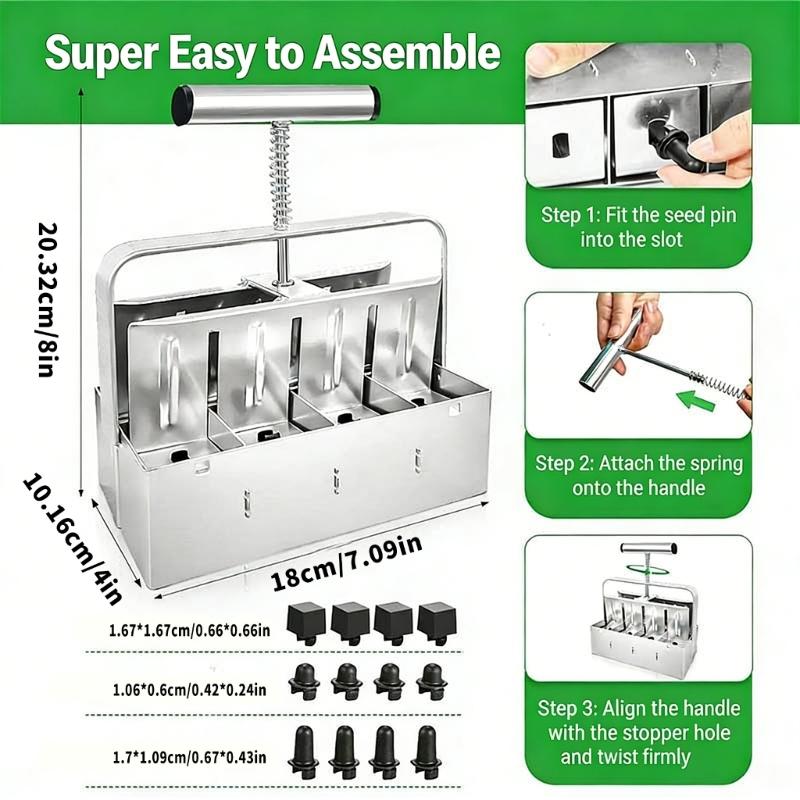 Super Easy to Assemble

20.32cm/8in

10.16cm/4in

18cm/7.09in

1.67*1.67cm/0.66*0.66in

1.06*0.6cm/0.42*0.24in

1.7*1.09cm/0.67*0.43in

Step 1: Fit the seed pin into the slot

Step 2: Attach the spring onto the handle

Step 3: Align the handle with the stopper hole and twist firmly