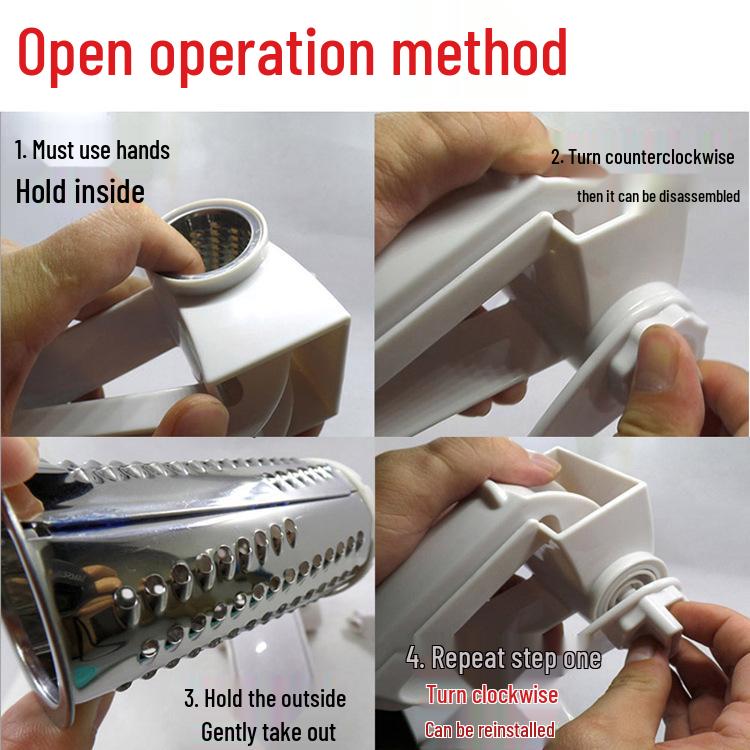 Open operation method

1. Must use hands
Hold inside

2. Turn counterclockwise
then it can be disassembled

3. Hold the outside
Gently take out

4. Repeat step one
Turn clockwise
Can be reinstalled