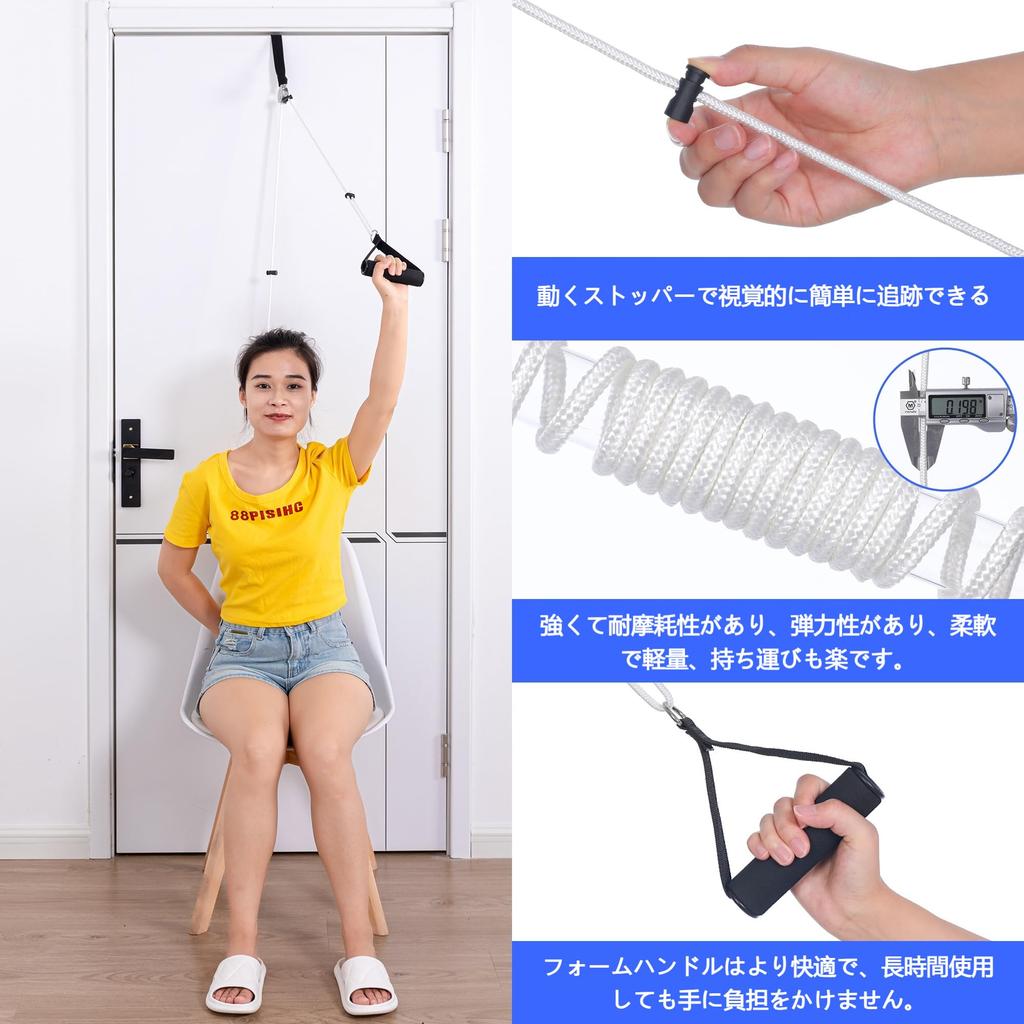 88PISIHC

動くストッパーで視覚的に簡単に追跡できる

0.198

強くて耐摩耗性があり、弾力性があり、柔軟で軽量、持ち運びも楽です。

フォームハンドルはより快適で、長時間使用しても手に負担をかけません。