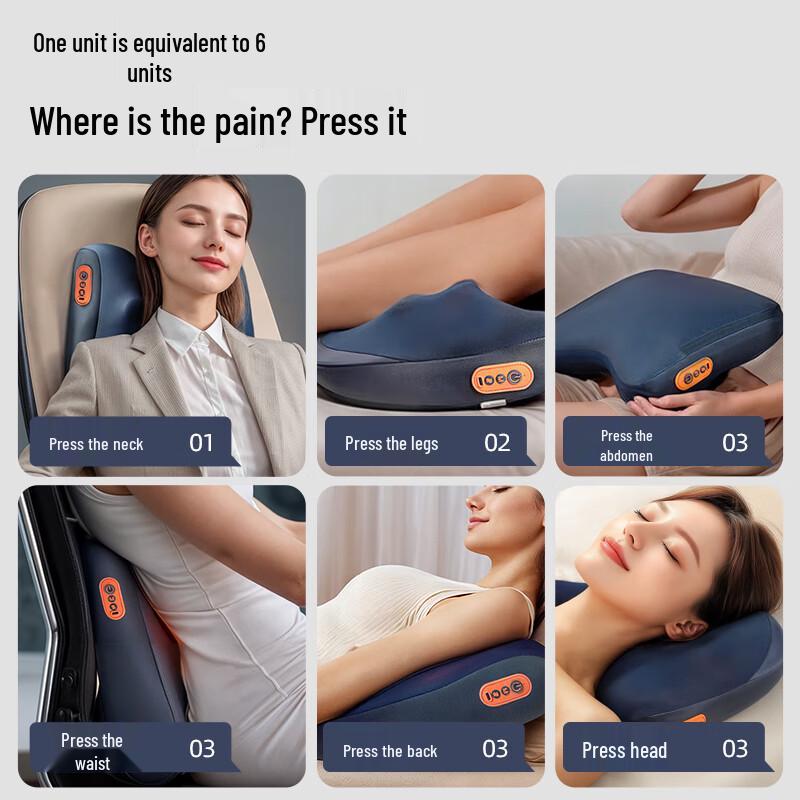 One unit is equivalent to 6 units

Where is the pain? Press it

Press the neck 01

Press the legs 02

Press the abdomen 03

Press the waist 03

Press the back 03

Press head 03