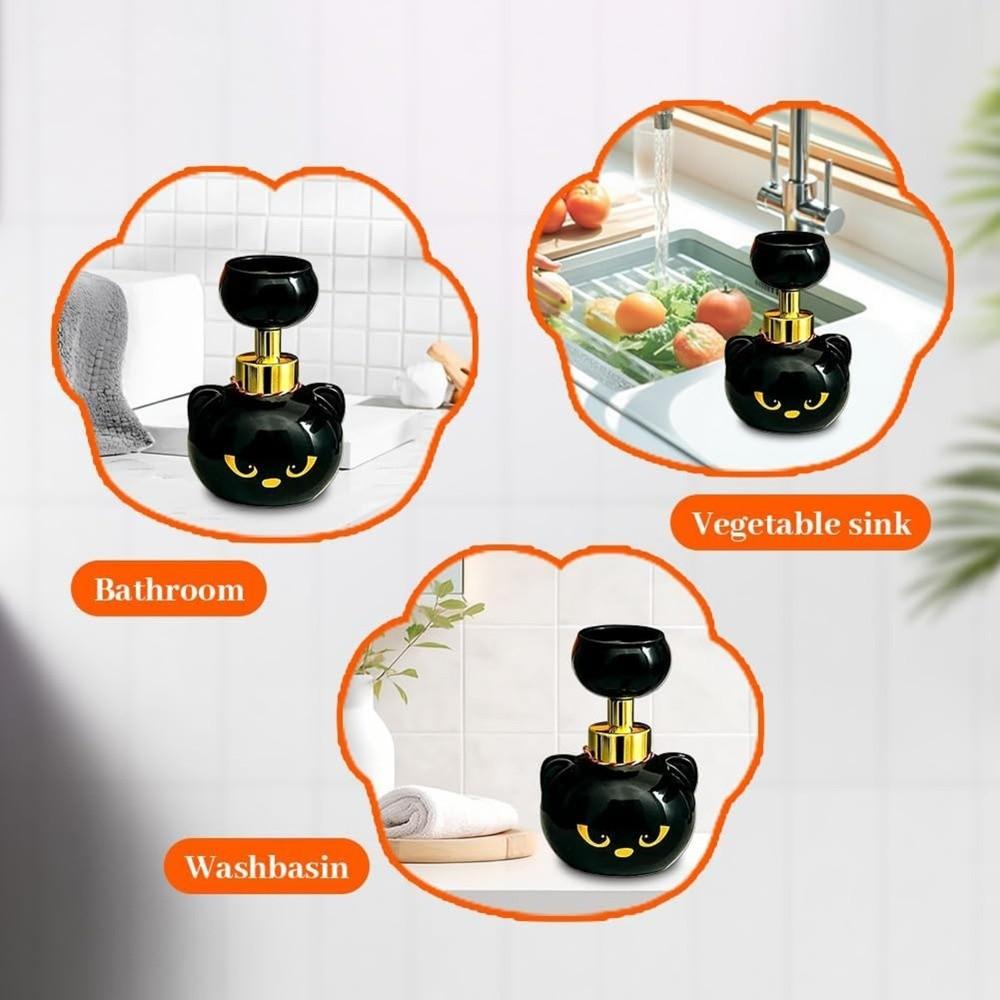 Vegetable sink

Bathroom

Washbasin