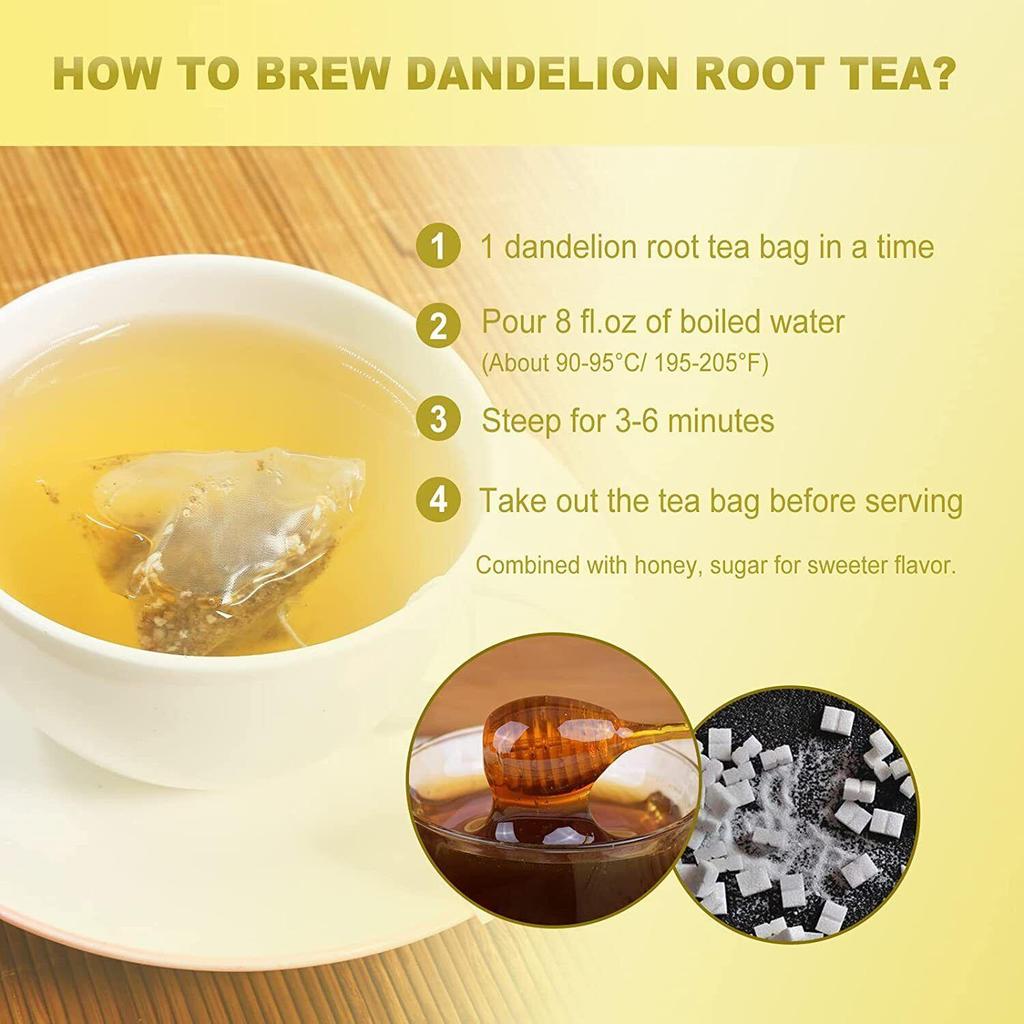 HOW TO BREW DANDELION ROOT TEA?

1 1 dandelion root tea bag in a time

2 Pour 8 fl.oz of boiled water
(About 90-95°C/ 195-205°F)

3 Steep for 3-6 minutes

4 Take out the tea bag before serving

Combined with honey, sugar for sweeter flavor.