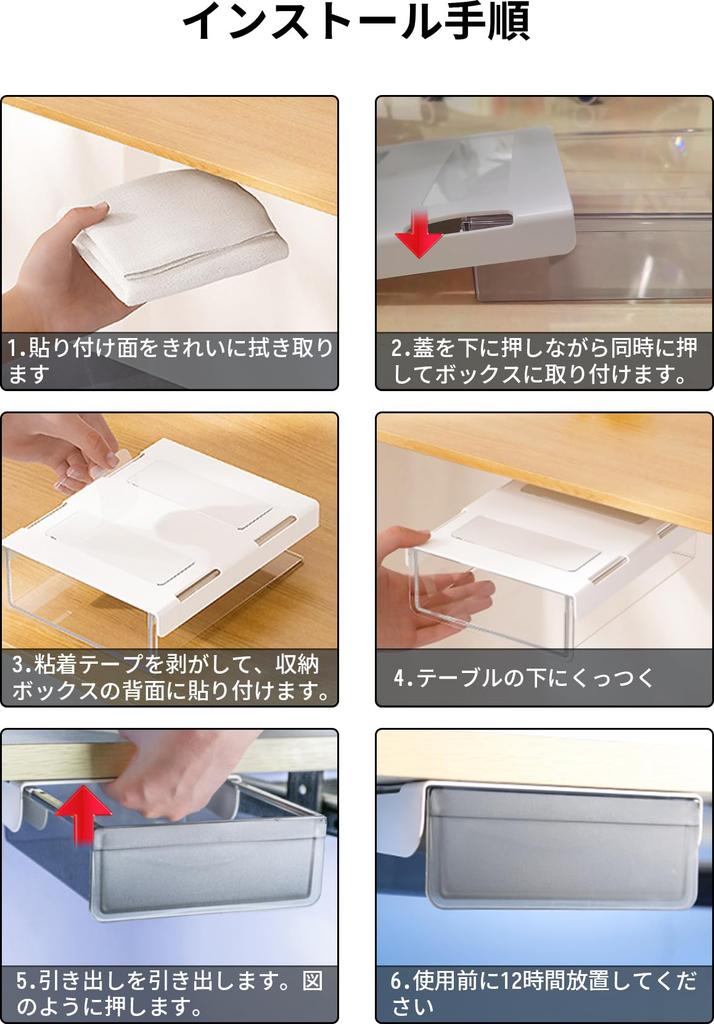 インストール手順

1.貼り付け面をきれいに拭き取ります

2.蓋を下に押しながら同時に押してボックスに取り付けます。

3.粘着テープを剥がして、収納ボックスの背面に貼り付けます。

4.テーブルの下にくっつく

5.引き出しを引き出します。図のように押します。

6.使用前に12時間放置してください