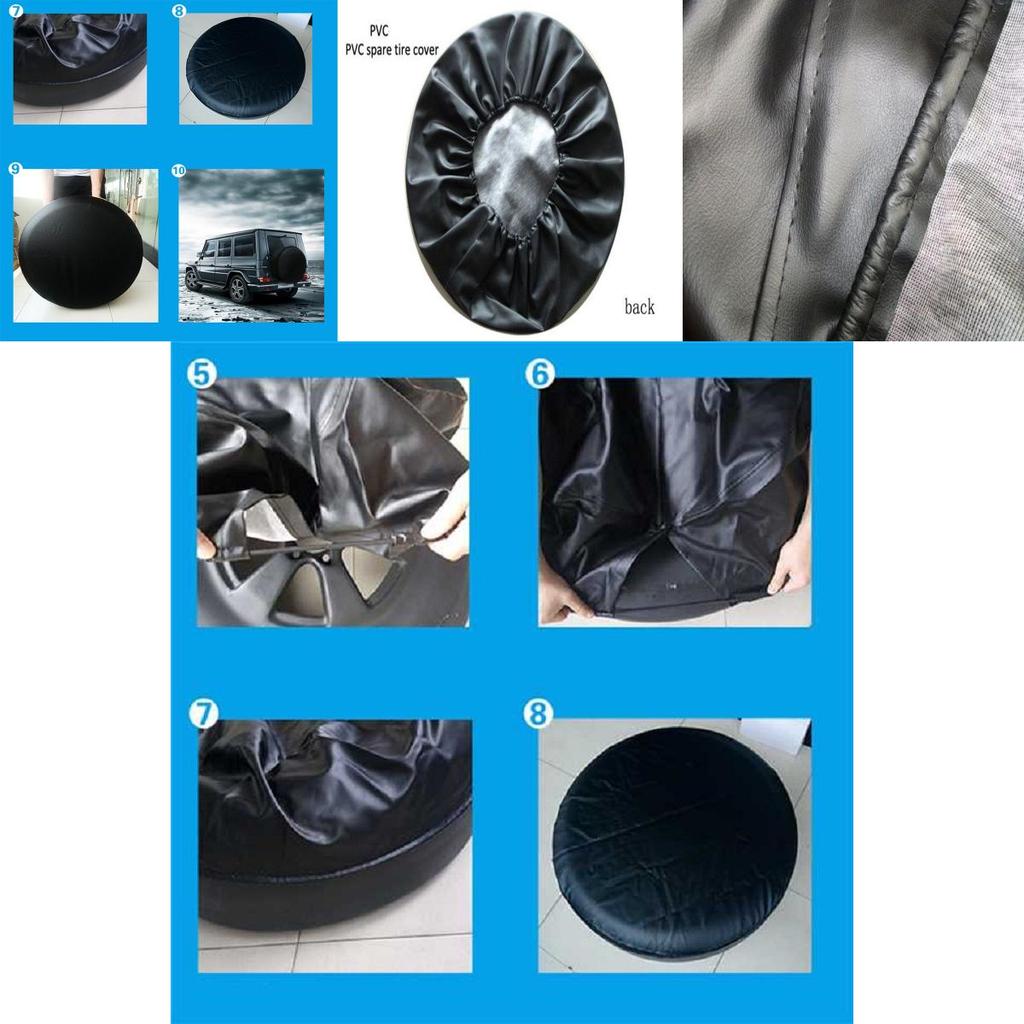 7

8

9

10

PVC
PVC spare tire cover

back

5

6

7

8