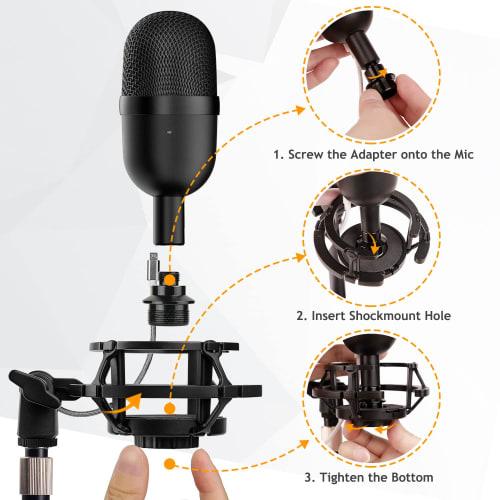 1. Screw the Adapter onto the Mic

2. Insert Shockmount Hole

3. Tighten the Bottom