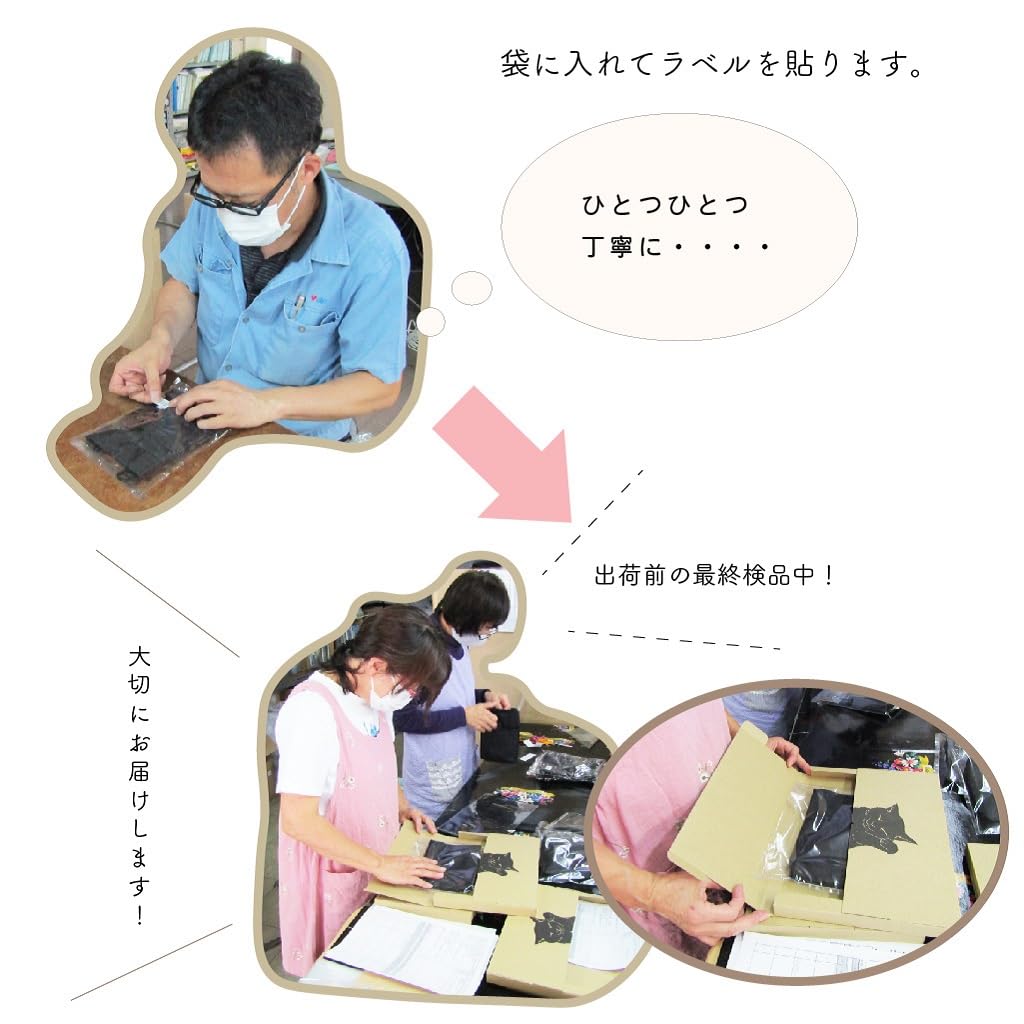 袋に入れてラベルを貼ります。

ひとつひとつ
丁寧に・・・・

出荷前の最終検品中！

大切にお届けします！