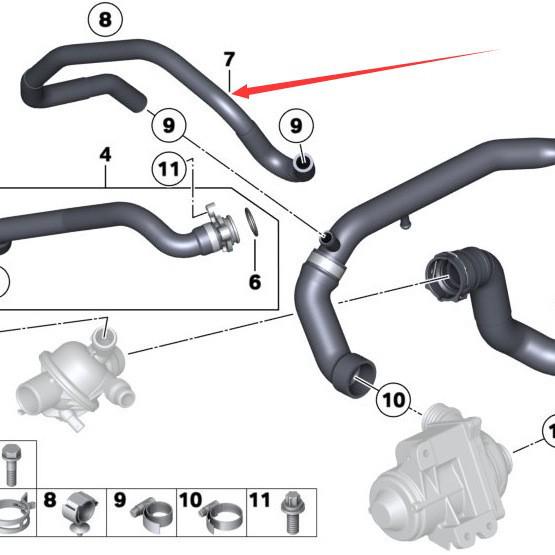 8
7
9
9
4
11
6
10
1
8
9
10
11