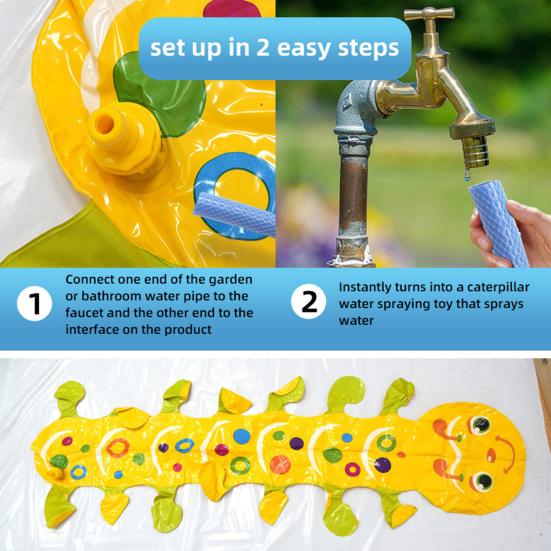 set up in 2 easy steps

1 Connect one end of the garden or bathroom water pipe to the faucet and the other end to the interface on the product

2 Instantly turns into a caterpillar water spraying toy that sprays water