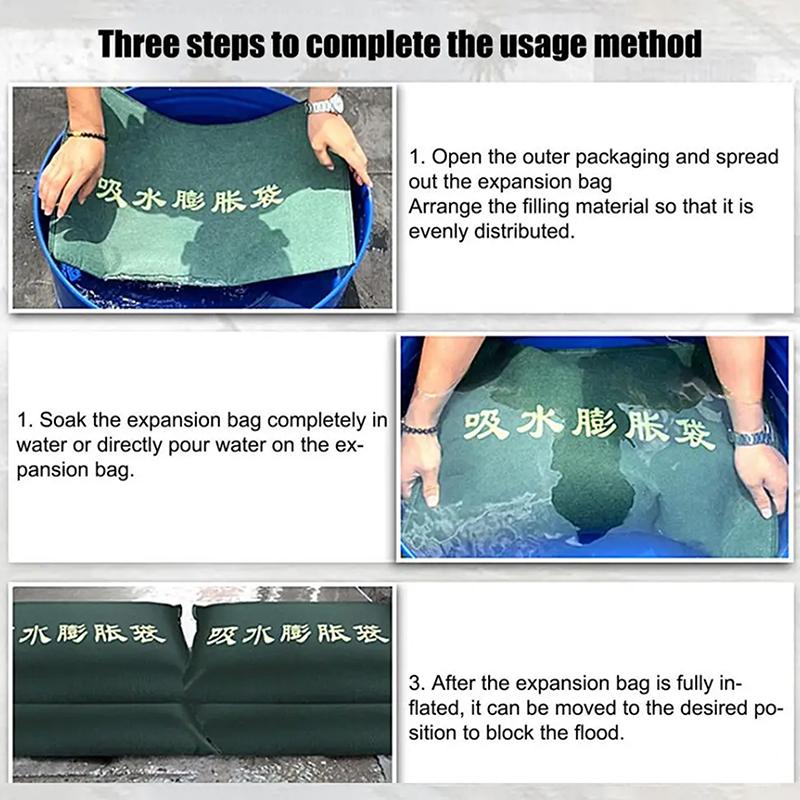 Three steps to complete the usage method

吸水膨胀袋

1. Open the outer packaging and spread out the expansion bag
Arrange the filling material so that it is evenly distributed.

1. Soak the expansion bag completely in water or directly pour water on the expansion bag.

吸水膨胀袋

水膨胀袋 吸水膨胀袋

3. After the expansion bag is fully inflated, it can be moved to the desired position to block the flood.