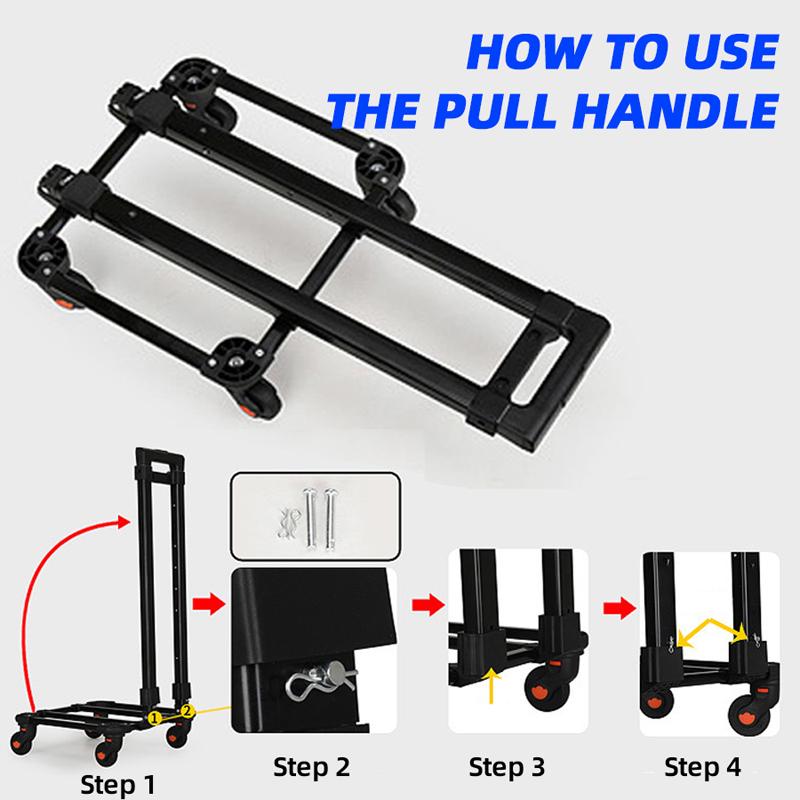 HOW TO USE
THE PULL HANDLE

1 2

Step 1

Step 2

Step 3

Step 4