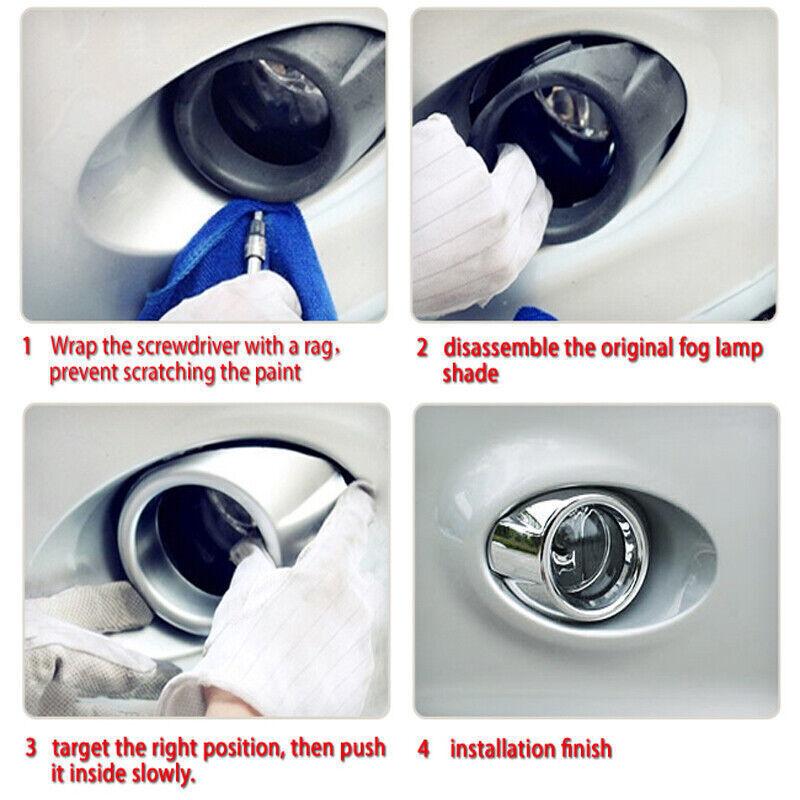 1 Wrap the screwdriver with a rag, prevent scratching the paint

2 disassemble the original fog lamp shade

3 target the right position, then push it inside slowly.

4 installation finish