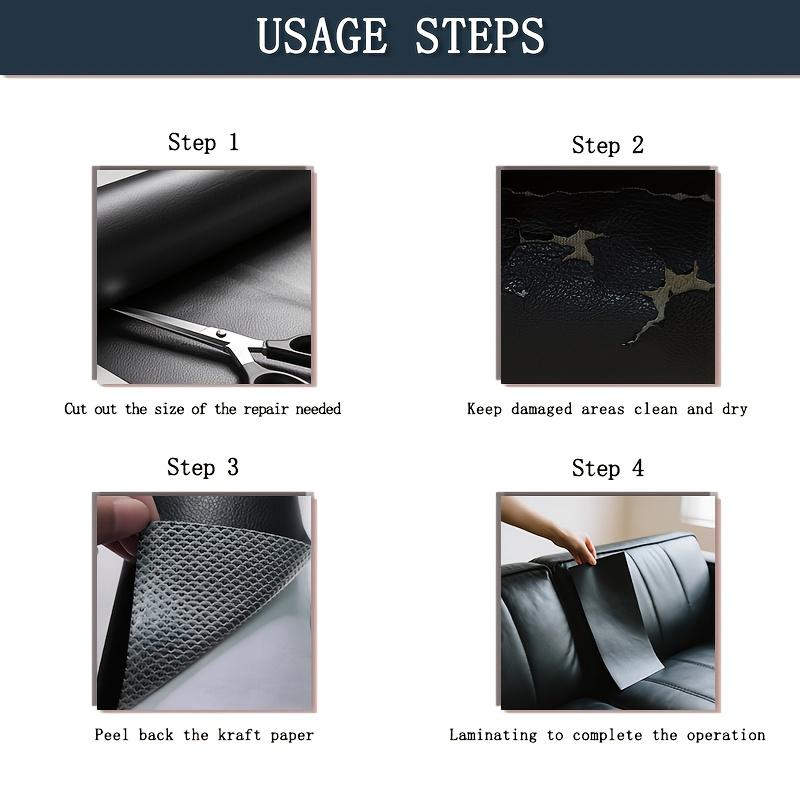 USAGE STEPS

Step 1

Cut out the size of the repair needed

Step 2

Keep damaged areas clean and dry

Step 3

Peel back the kraft paper

Step 4

Laminating to complete the operation