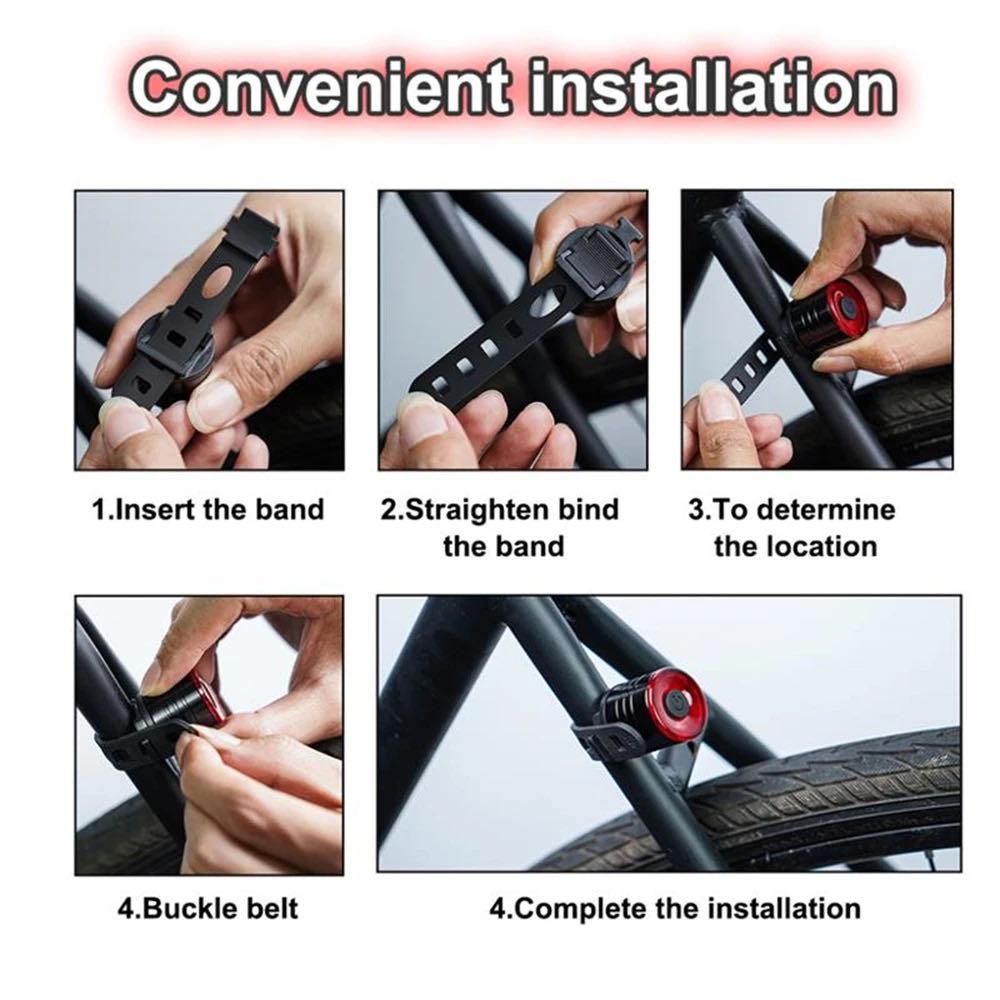 Convenient installation

1.Insert the band

2.Straighten bind the band

3.To determine the location

4.Buckle belt

4.Complete the installation