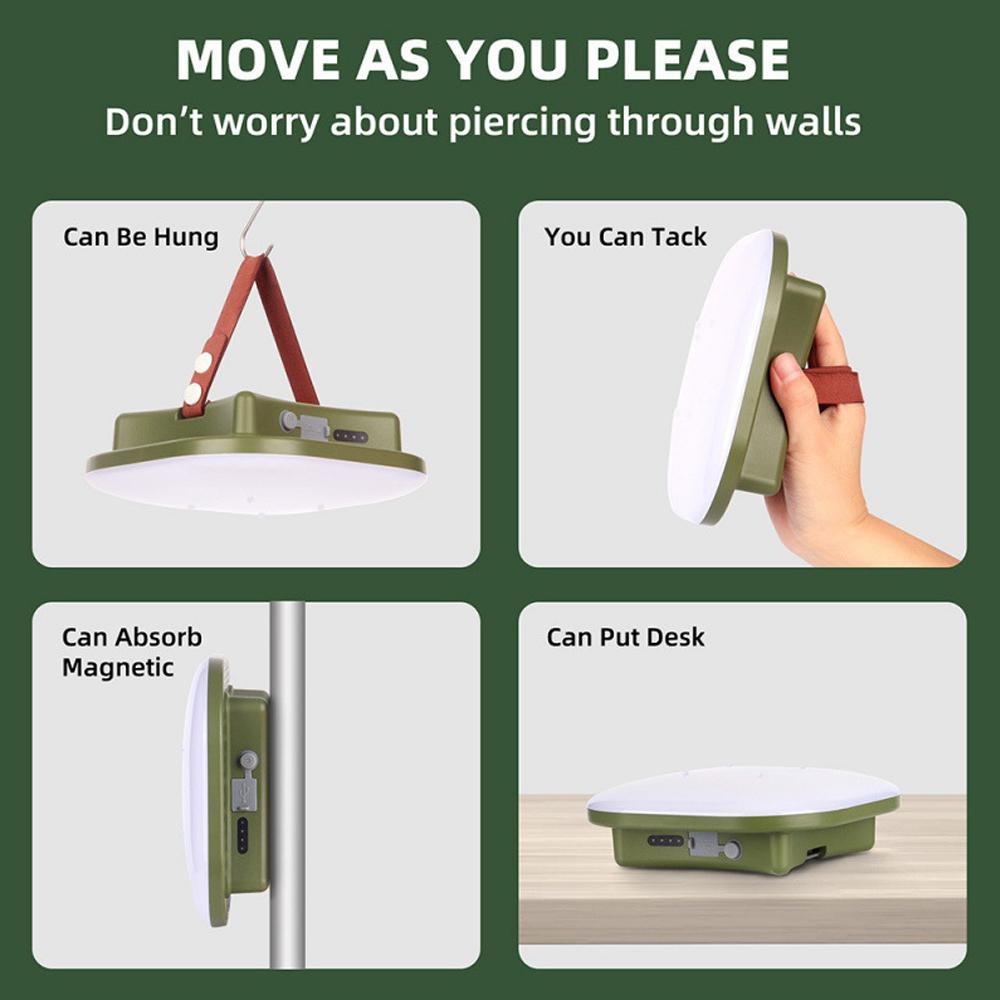 MOVE AS YOU PLEASE
Don't worry about piercing through walls

Can Be Hung

You Can Tack

Can Absorb Magnetic

Can Put Desk