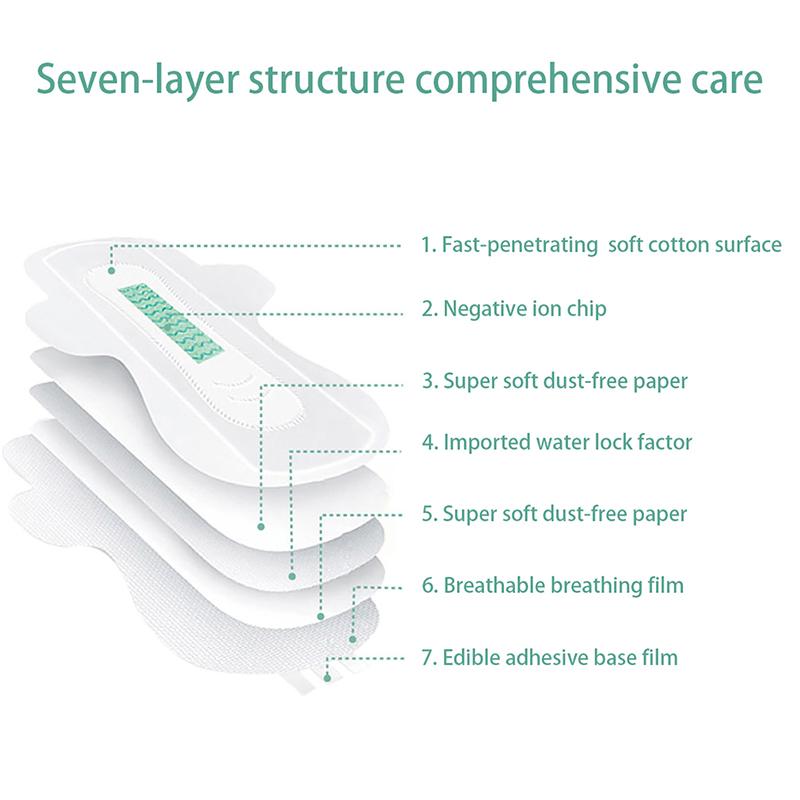 Seven-layer structure comprehensive care

1. Fast-penetrating soft cotton surface

2. Negative ion chip

3. Super soft dust-free paper

4. Imported water lock factor

5. Super soft dust-free paper

6. Breathable breathing film

7. Edible adhesive base film