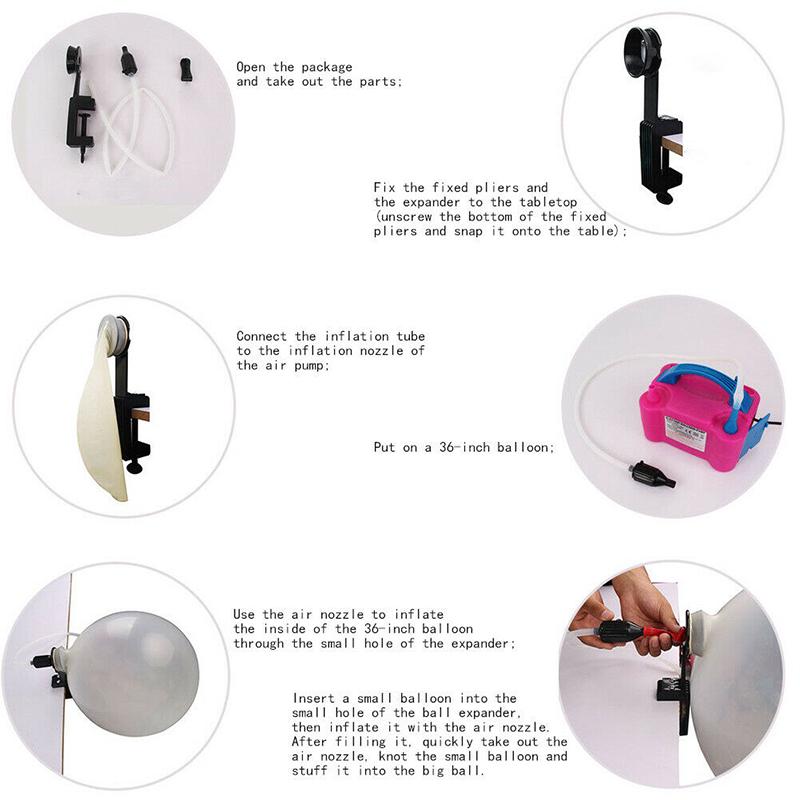 Open the package
and take out the parts;

Fix the fixed pliers and
the expander to the tabletop
(unscrew the bottom of the fixed
pliers and snap it onto the table);

Connect the inflation tube
to the inflation nozzle of
the air pump;

Put on a 36-inch balloon;

Use the air nozzle to inflate
the inside of the 36-inch balloon
through the small hole of the expander;

Insert a small balloon into the
small hole of the ball expander,
then inflate it with the air nozzle.
After filling it, quickly take out the
air nozzle, knot the small balloon and
stuff it into the big ball.