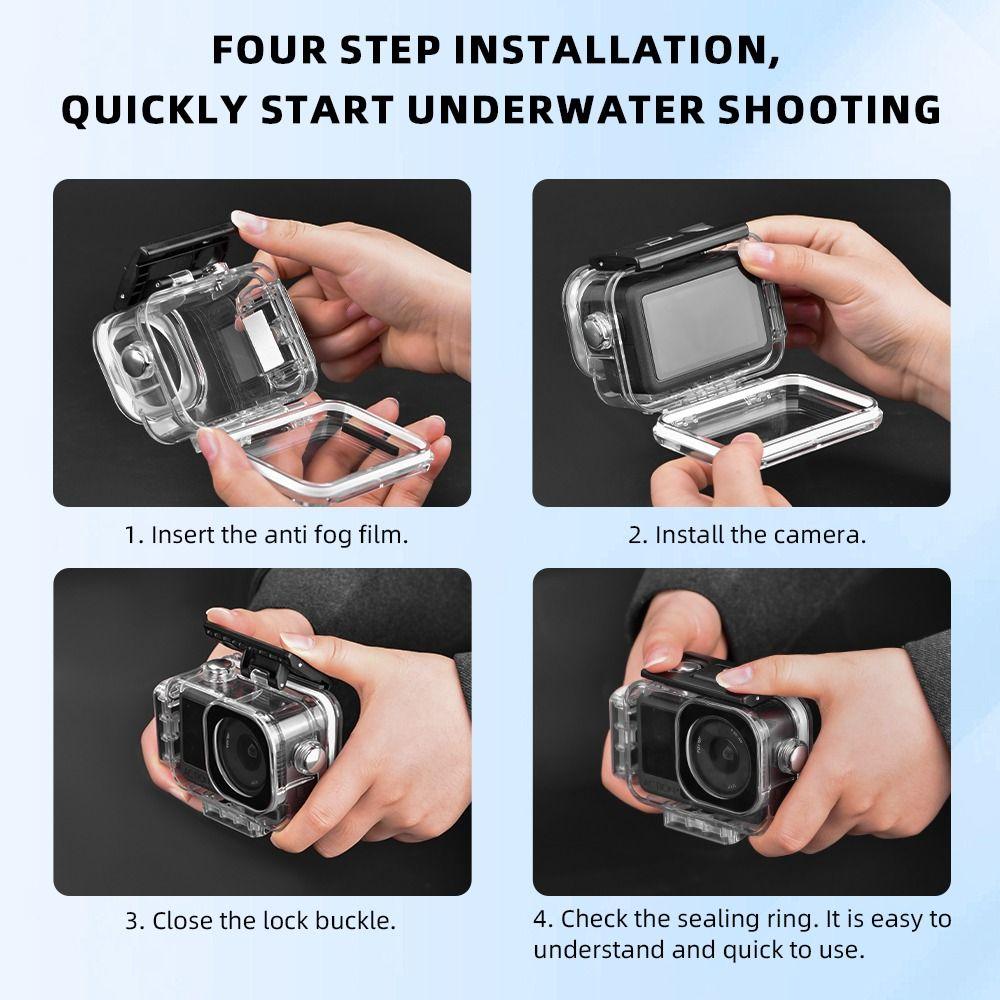 FOUR STEP INSTALLATION,
QUICKLY START UNDERWATER SHOOTING

1. Insert the anti fog film.

2. Install the camera.

3. Close the lock buckle.

4. Check the sealing ring. It is easy to understand and quick to use.