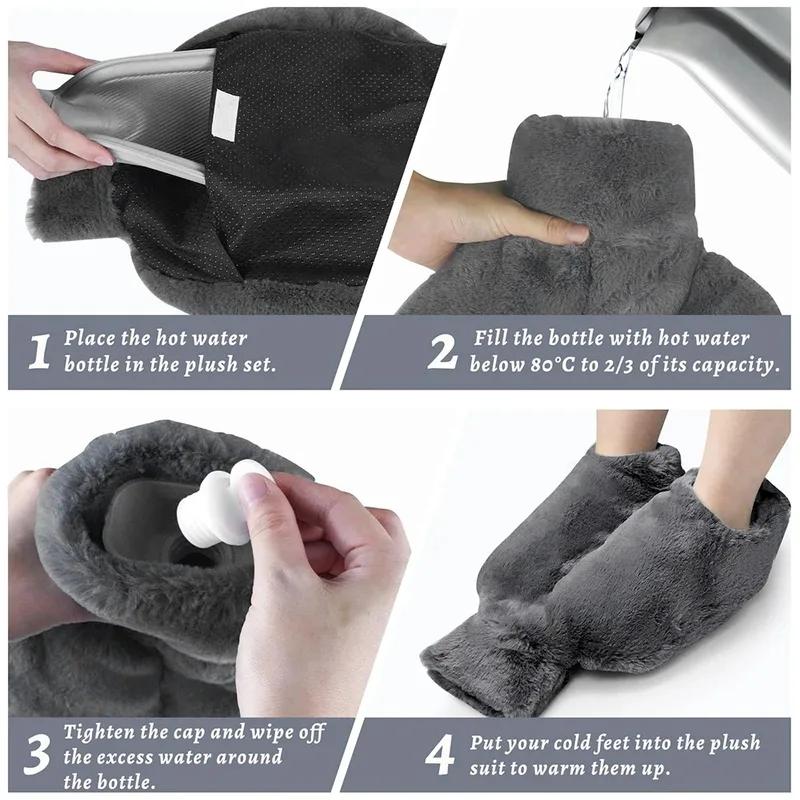 1 Place the hot water bottle in the plush set.

2 Fill the bottle with hot water below 80°C to 2/3 of its capacity.

3 Tighten the cap and wipe off the excess water around the bottle.

4 Put your cold feet into the plush suit to warm them up.