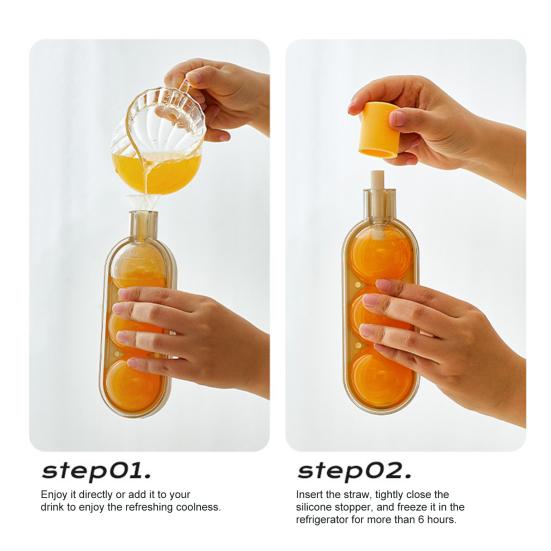 step01.

Enjoy it directly or add it to your drink to enjoy the refreshing coolness.

step02.

Insert the straw, tightly close the silicone stopper, and freeze it in the refrigerator for more than 6 hours.