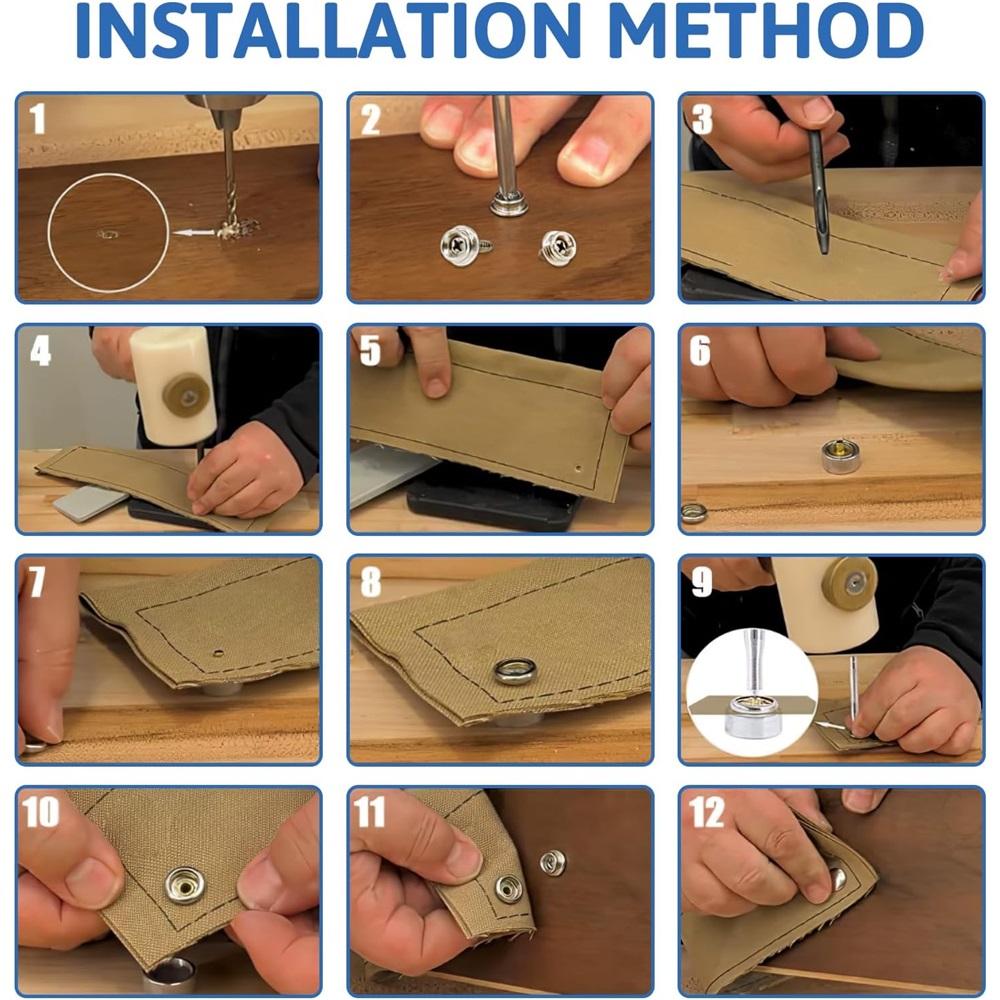 INSTALLATION METHOD

1

2

3

4

5

6

7

8

9

10

11

12