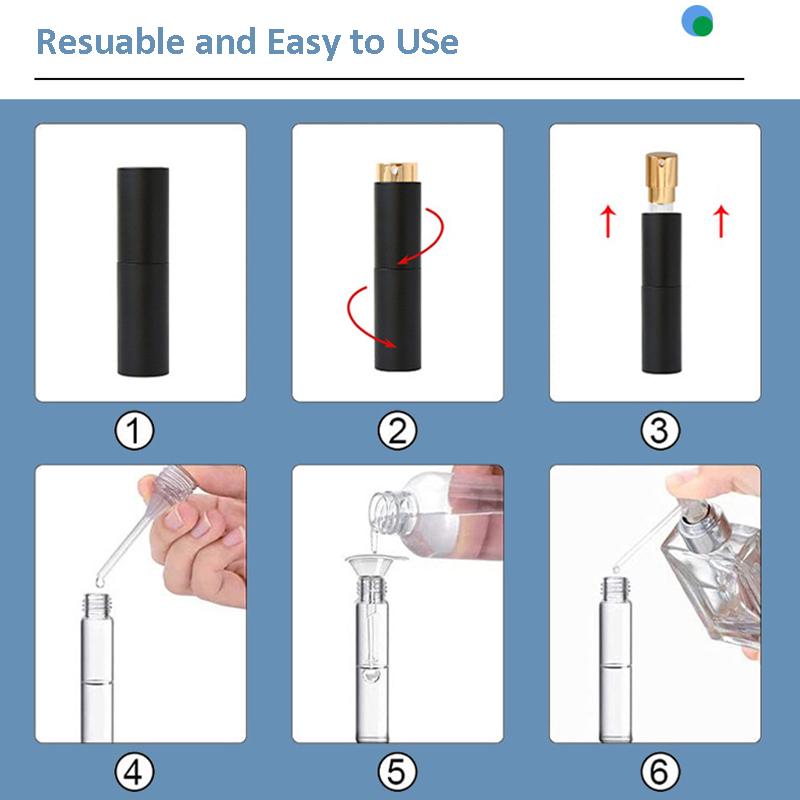 Resuable and Easy to USe

①

②

③

④

⑤

⑥