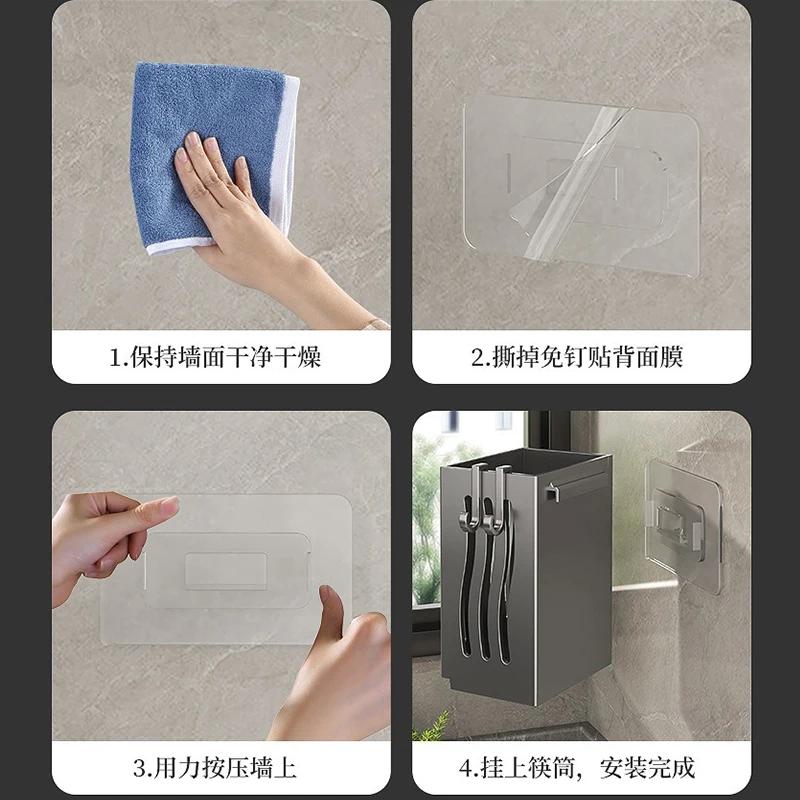 1.保持墙面干净干燥

2.撕掉免钉贴背面膜

3.用力按压墙上

4.挂上筷筒，安装完成