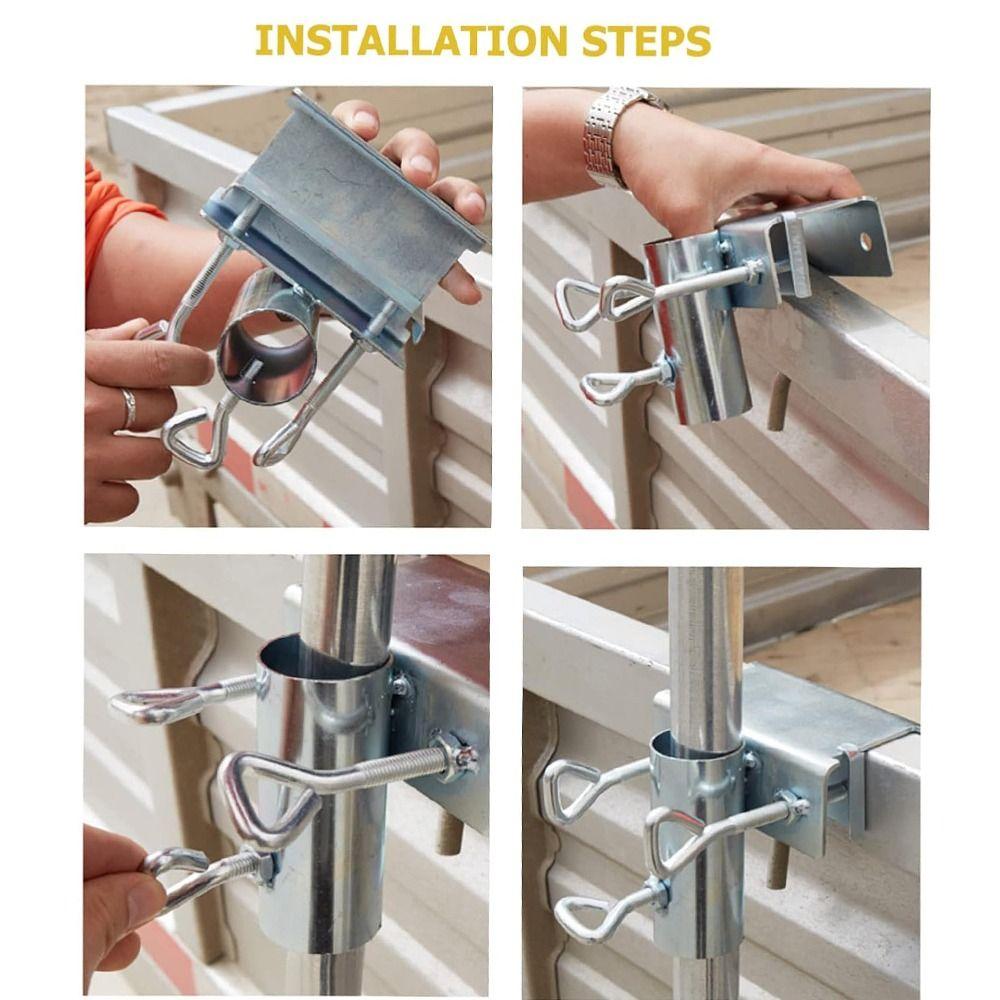 INSTALLATION STEPS