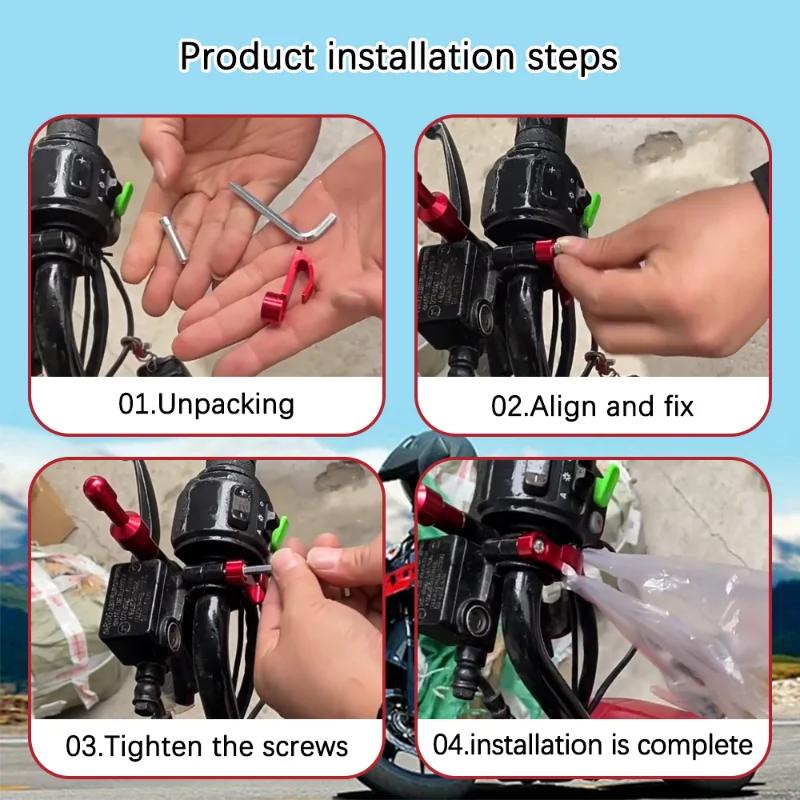 Product installation steps

01.Unpacking

02.Align and fix

03.Tighten the screws

04.installation is complete