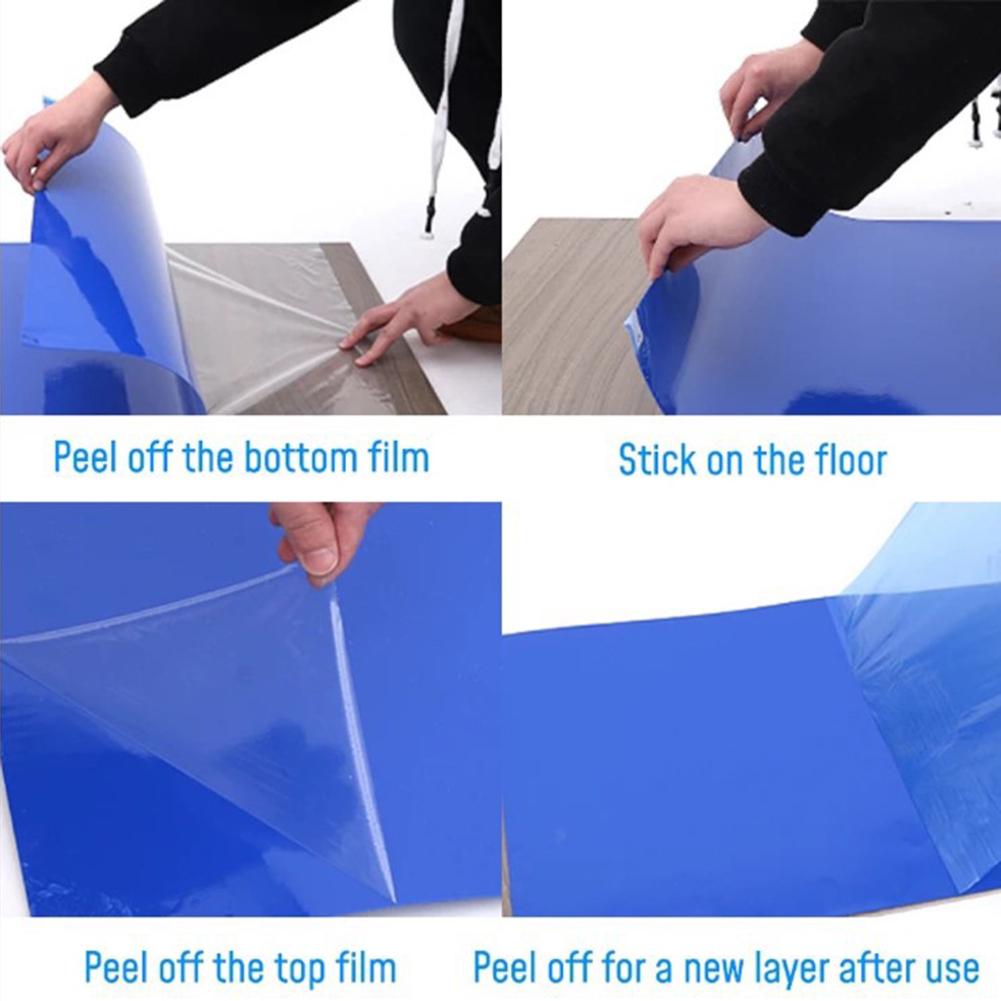 Peel off the bottom film

Stick on the floor

Peel off the top film

Peel off for a new layer after use