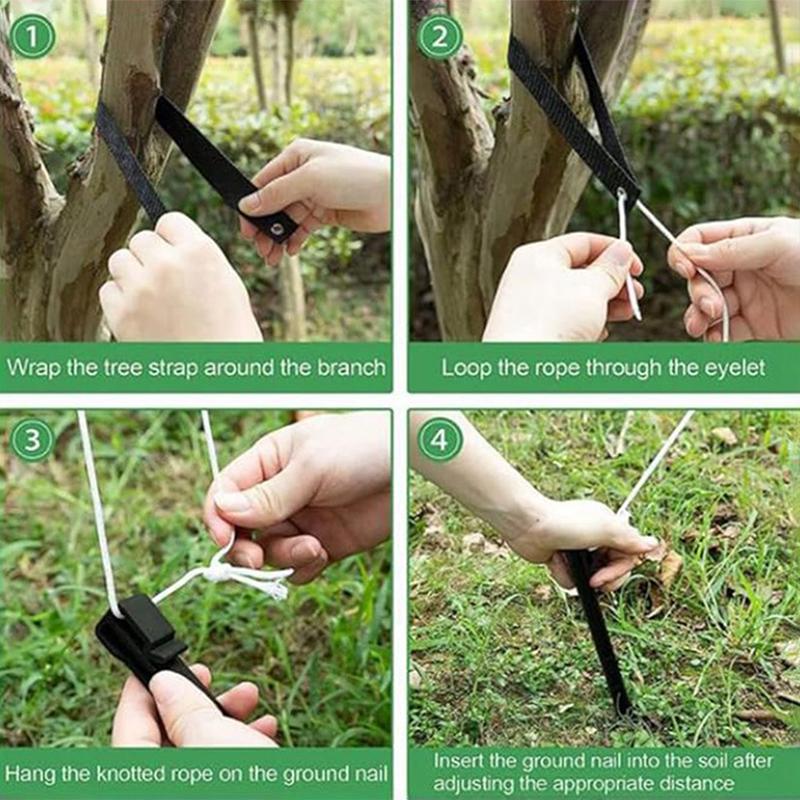 1

Wrap the tree strap around the branch

2

Loop the rope through the eyelet

3

Hang the knotted rope on the ground nail

4

Insert the ground nail into the soil after adjusting the appropriate distance