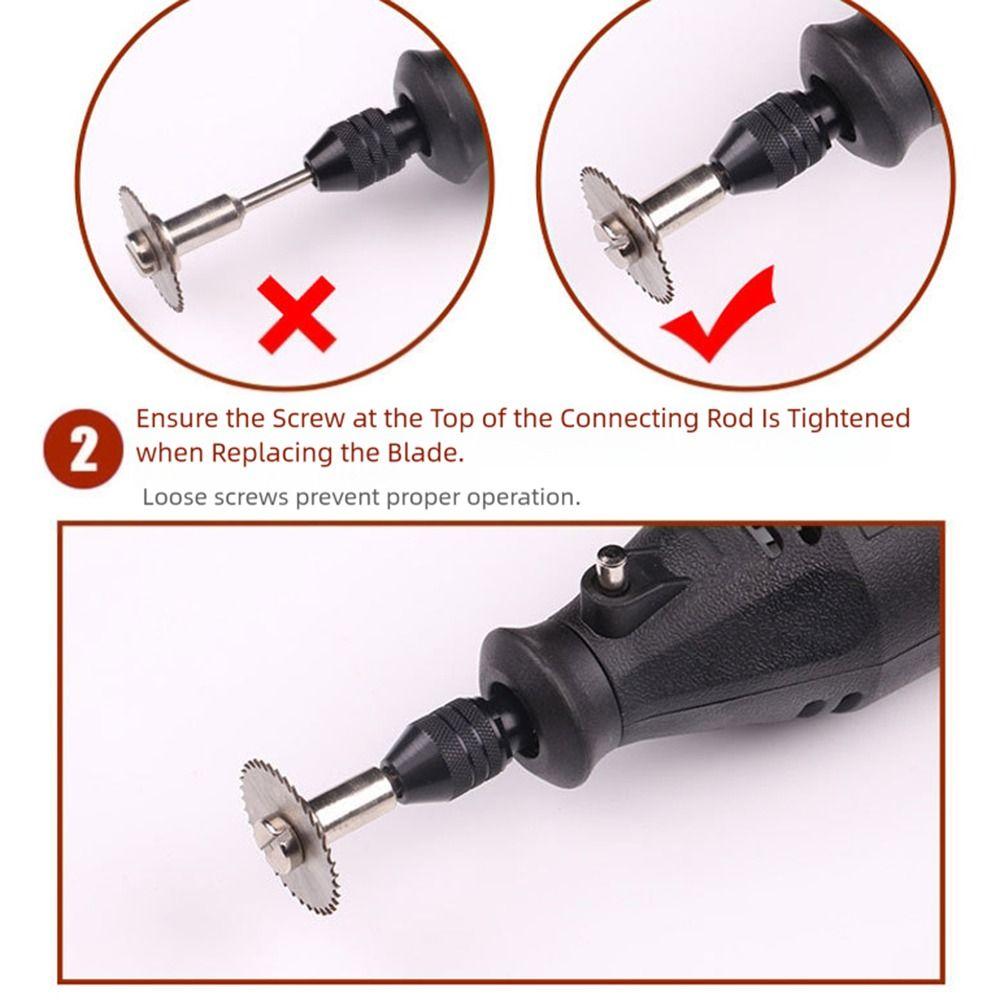 2
Ensure the Screw at the Top of the Connecting Rod Is Tightened when Replacing the Blade.

Loose screws prevent proper operation.