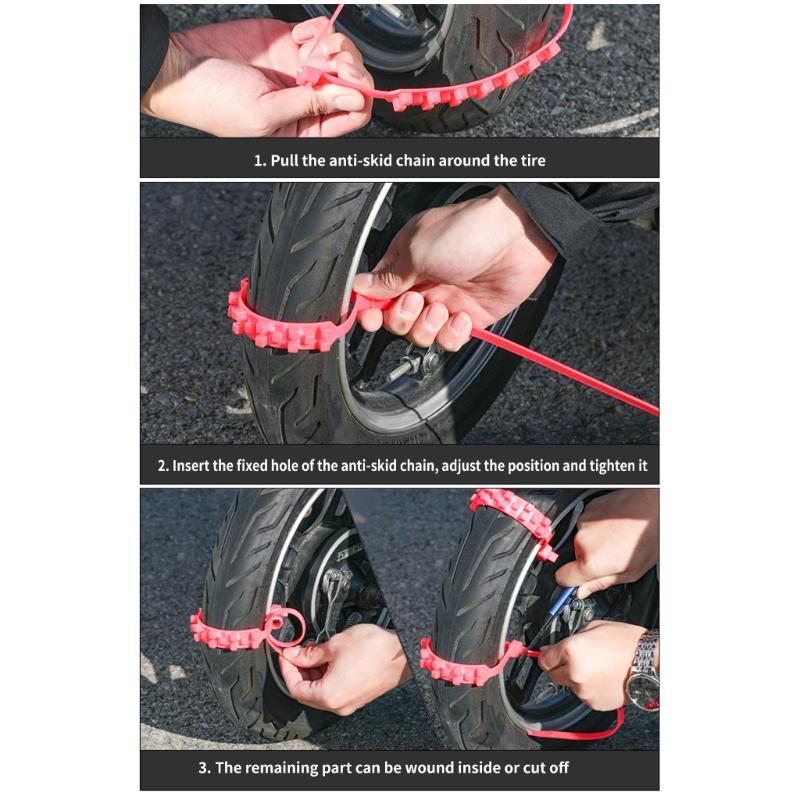 1. Pull the anti-skid chain around the tire

2. Insert the fixed hole of the anti-skid chain, adjust the position and tighten it

3. The remaining part can be wound inside or cut off