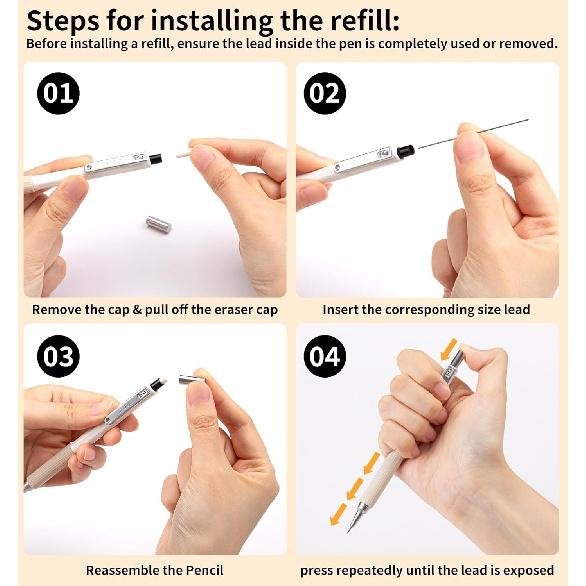 Steps for installing the refill:
Before installing a refill, ensure the lead inside the pen is completely used or removed.

01

Remove the cap & pull off the eraser cap

02

Insert the corresponding size lead

03

Reassemble the Pencil

04

press repeatedly until the lead is exposed