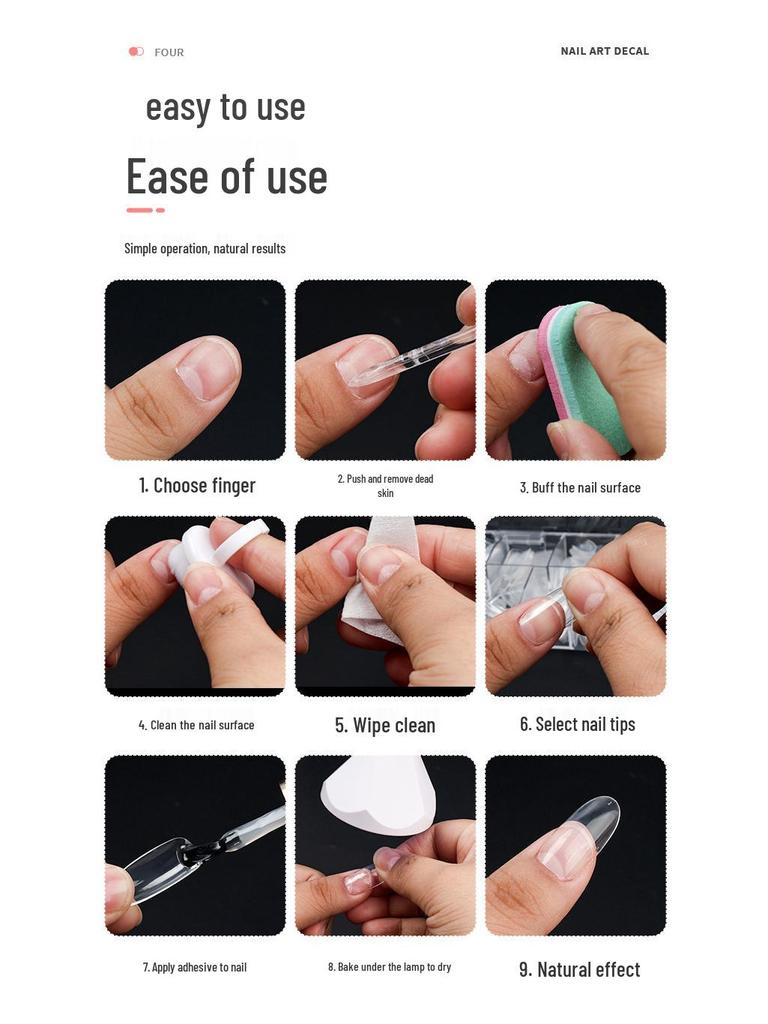 FOUR

NAIL ART DECAL

easy to use

Ease of use

Simple operation, natural results

1. Choose finger

2. Push and remove dead skin

3. Buff the nail surface

4. Clean the nail surface

5. Wipe clean

6. Select nail tips

7. Apply adhesive to nail

8. Bake under the lamp to dry

9. Natural effect