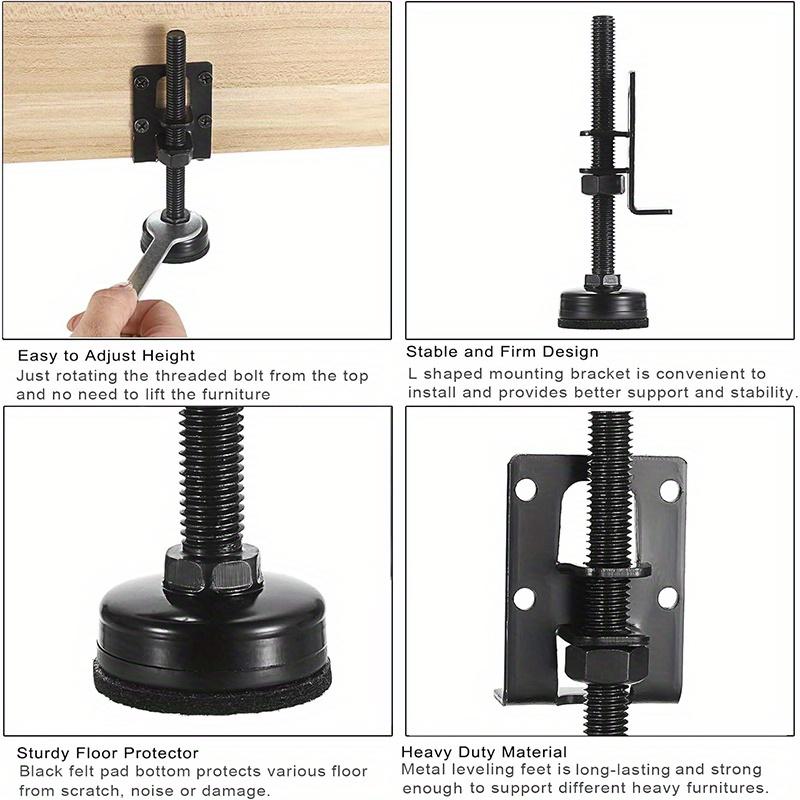 Easy to Adjust Height
Just rotating the threaded bolt from the top and no need to lift the furniture

Stable and Firm Design
L shaped mounting bracket is convenient to install and provides better support and stability.

Sturdy Floor Protector
Black felt pad bottom protects various floor from scratch, noise or damage.

Heavy Duty Material
Metal leveling feet is long-lasting and strong enough to support different heavy furnitures.