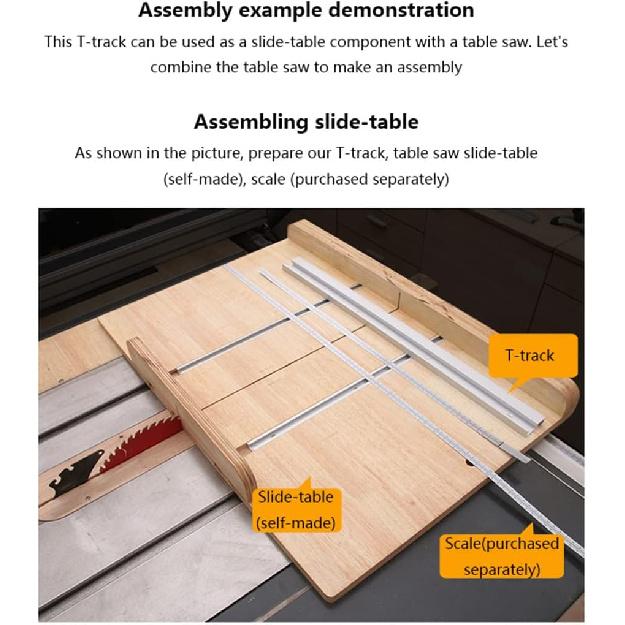 Assembly example demonstration

This T-track can be used as a slide-table component with a table saw. Let's combine the table saw to make an assembly

Assembling slide-table

As shown in the picture, prepare our T-track, table saw slide-table (self-made), scale (purchased separately)

T-track

Slide-table (self-made)

Scale(purchased separately)