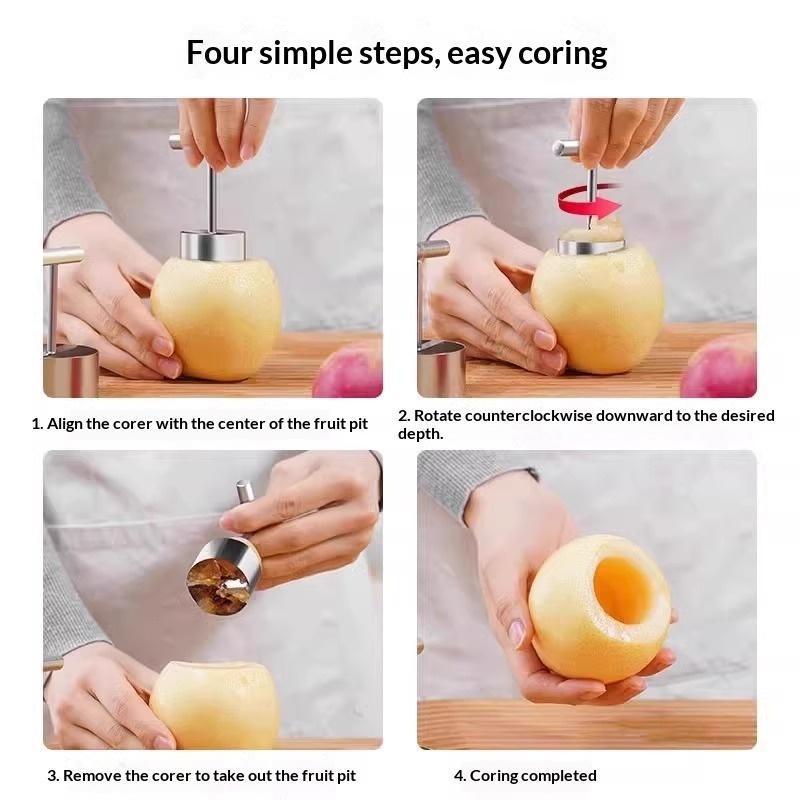 Four simple steps, easy coring

1. Align the corer with the center of the fruit pit

2. Rotate counterclockwise downward to the desired depth.

3. Remove the corer to take out the fruit pit

4. Coring completed