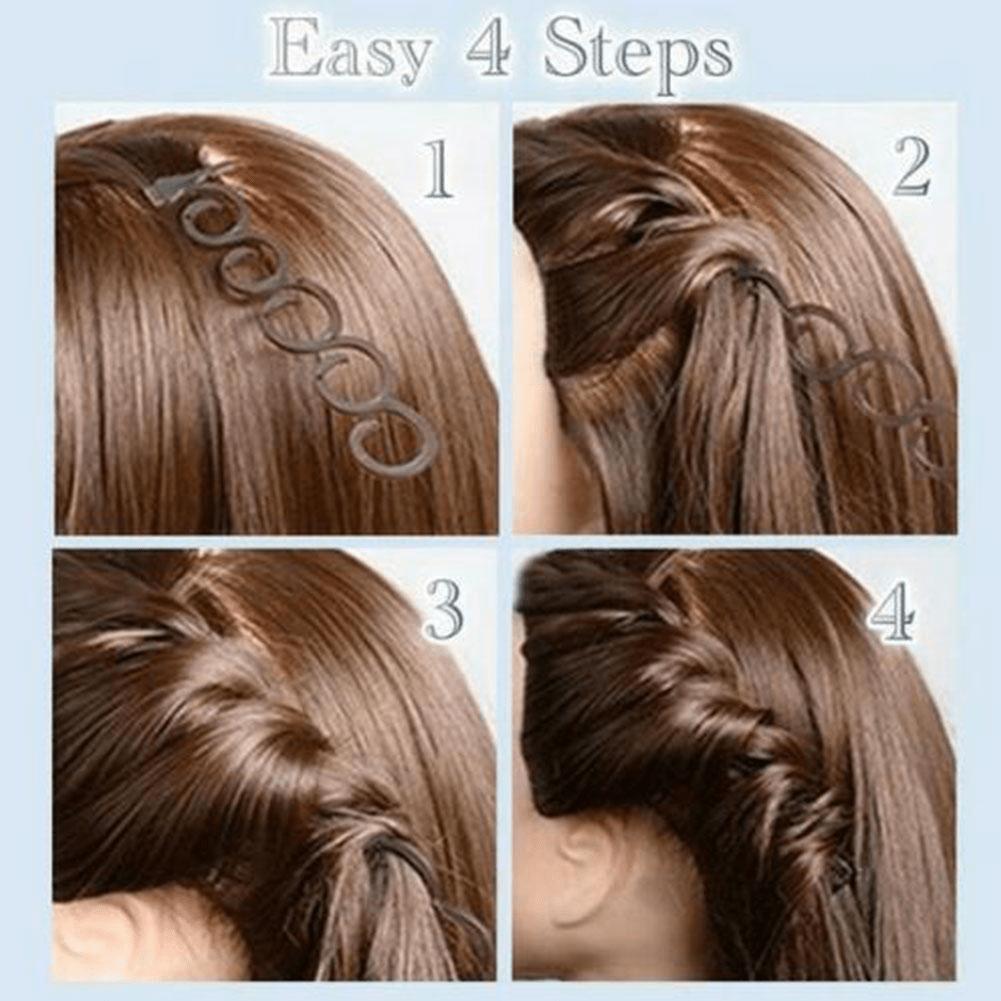 Easy 4 Steps

1

2

3

4