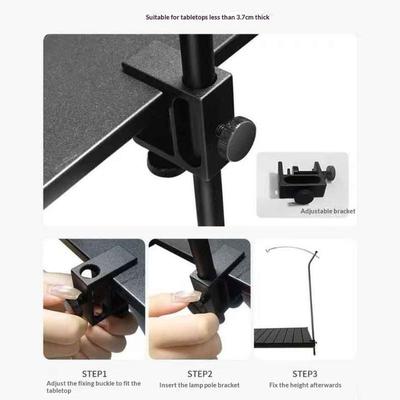 Suitable for tabletops less than 3.7cm thick

Adjustable bracket

STEP1
Adjust the fixing buckle to fit the tabletop

STEP2
Insert the lamp pole bracket

STEP3
Fix the height afterwards