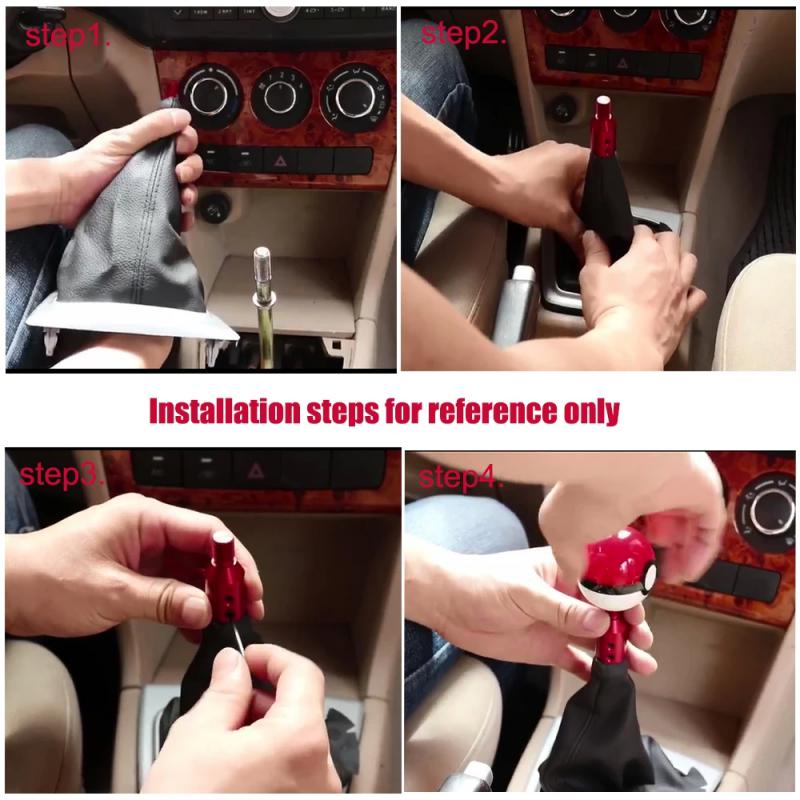 step1.

step2.

Installation steps for reference only

step3.

step4.