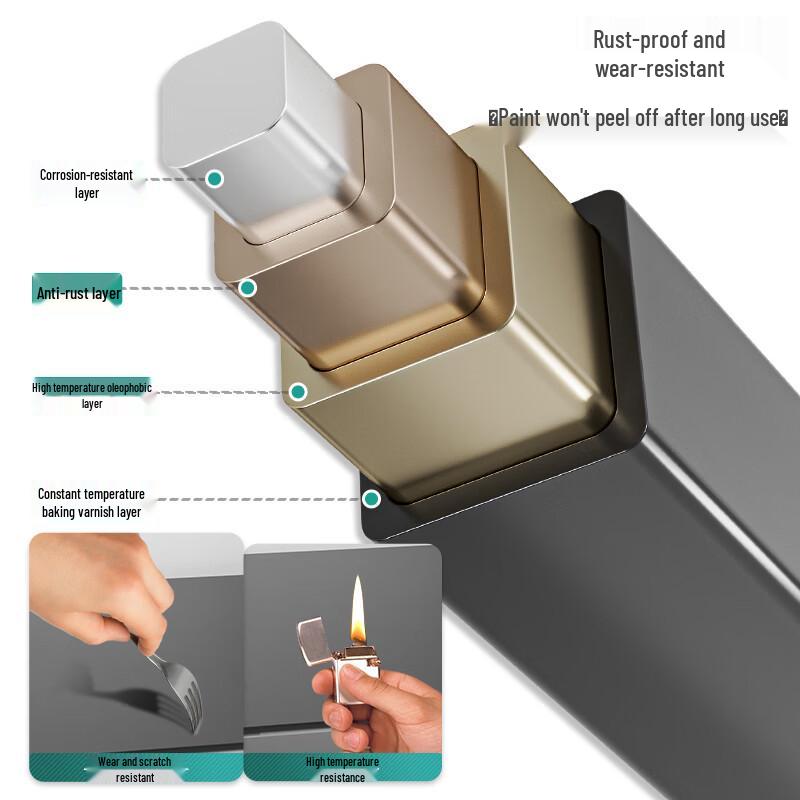 Rust-proof and wear-resistant

�Paint won't peel off after long use�

Corrosion-resistant layer

Anti-rust layer

High temperature oleophobic layer

Constant temperature baking varnish layer

Wear and scratch resistant

High temperature resistance