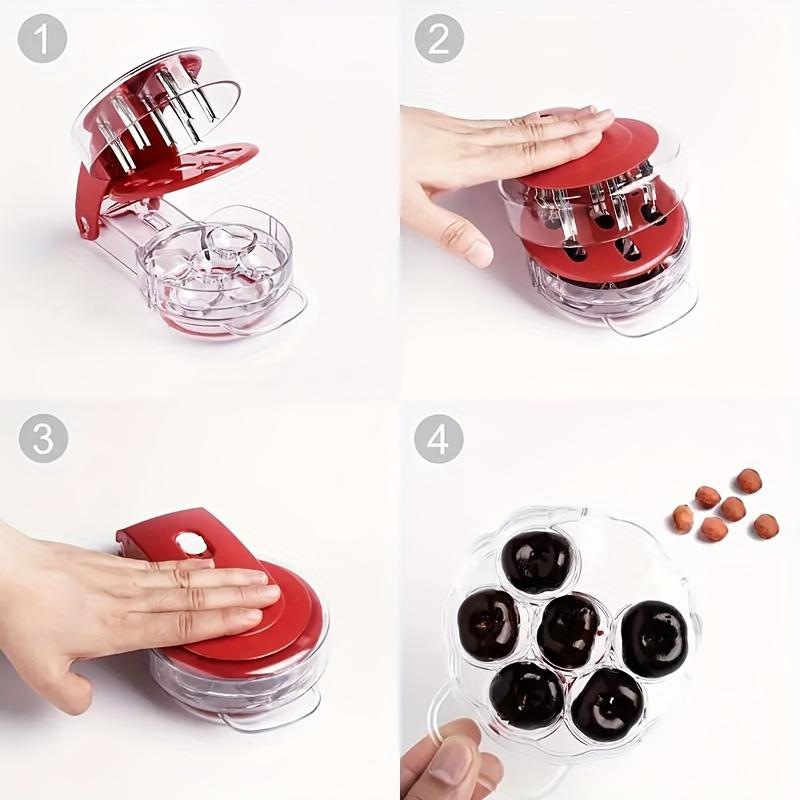 1

2

3

4