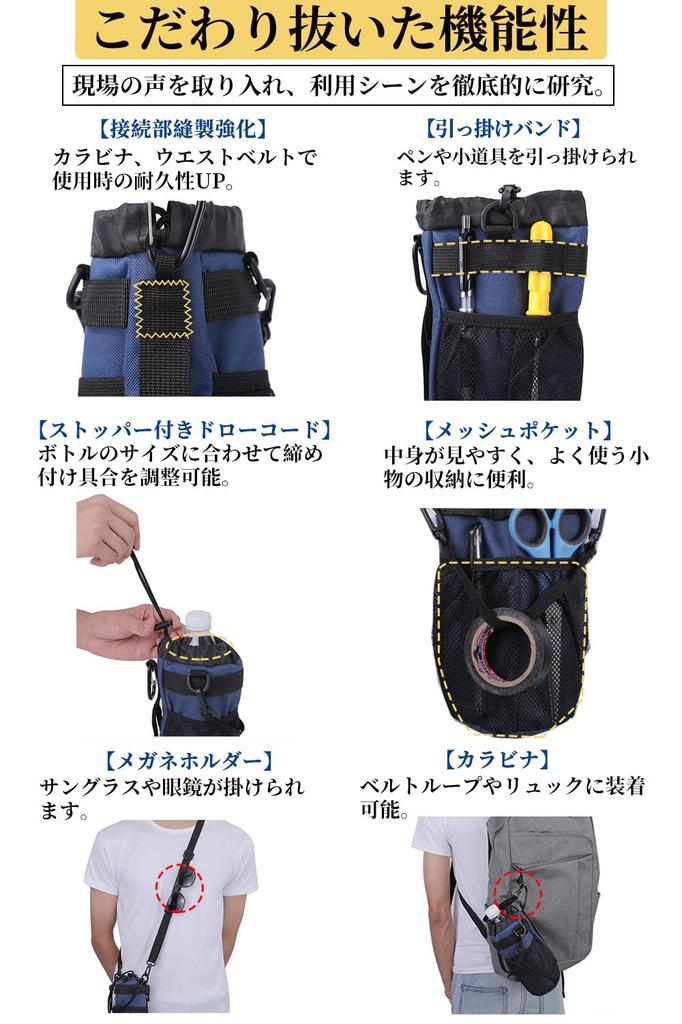 こだわり抜いた機能性

現場の声を取り入れ、利用シーンを徹底的に研究。

【接続部縫製強化】
カラビナ、ウエストベルトで使用時の耐久性UP。

【引っ掛けバンド】
ペンや小道具を引っ掛けられます。

【ストッパー付きドローコード】
ボトルのサイズに合わせて締め付け具合を調整可能。

【メッシュポケット】
中身が見やすく、よく使う小物の収納に便利。

【メガネホルダー】
サングラスや眼鏡が掛けられます。

【カラビナ】
ベルトループやリュックに装着可能。