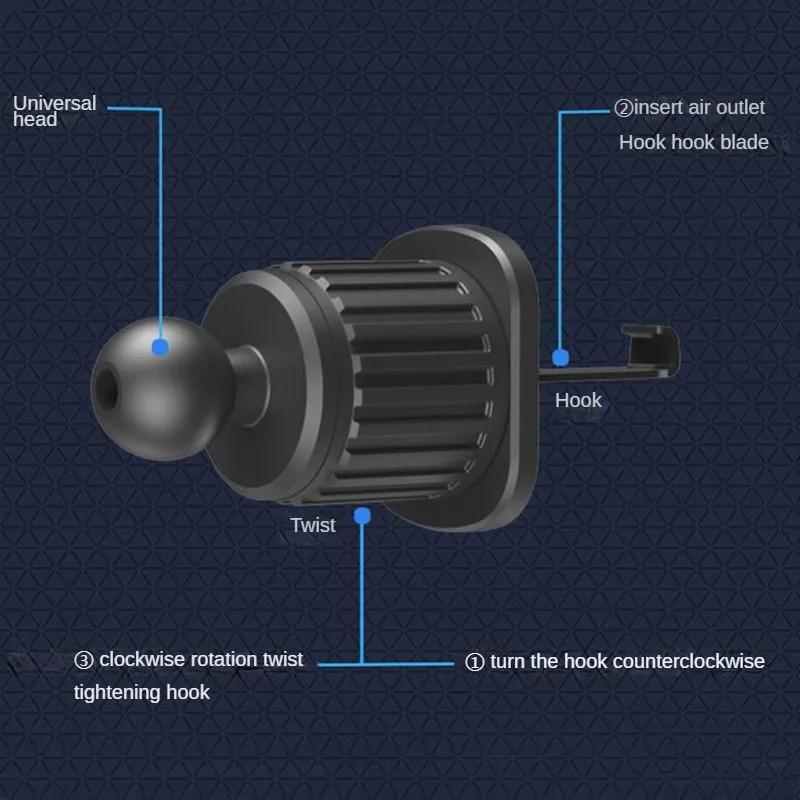 Universal head

②insert air outlet
Hook hook blade

Hook

Twist

③ clockwise rotation twist tightening hook

① turn the hook counterclockwise